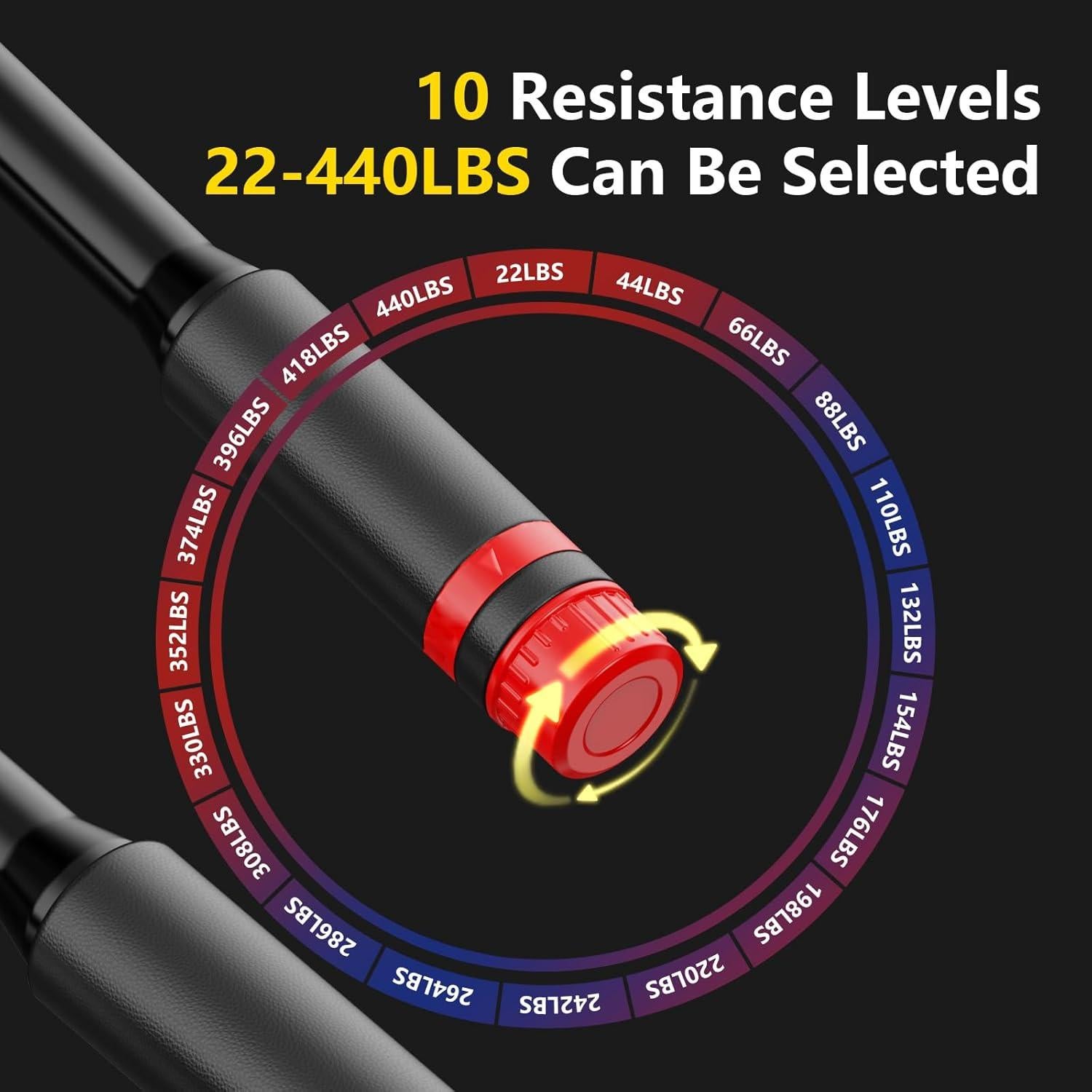 10 Resistance Levels
22-440LBS Can Be Selected

22LBS
44LBS
66LBS
88LBS
110LBS
132LBS
154LBS
176LBS
198LBS
220LBS
242LBS
264LBS
286LBS
308LBS
330LBS
352LBS
374LBS
396LBS
418LBS
440LBS