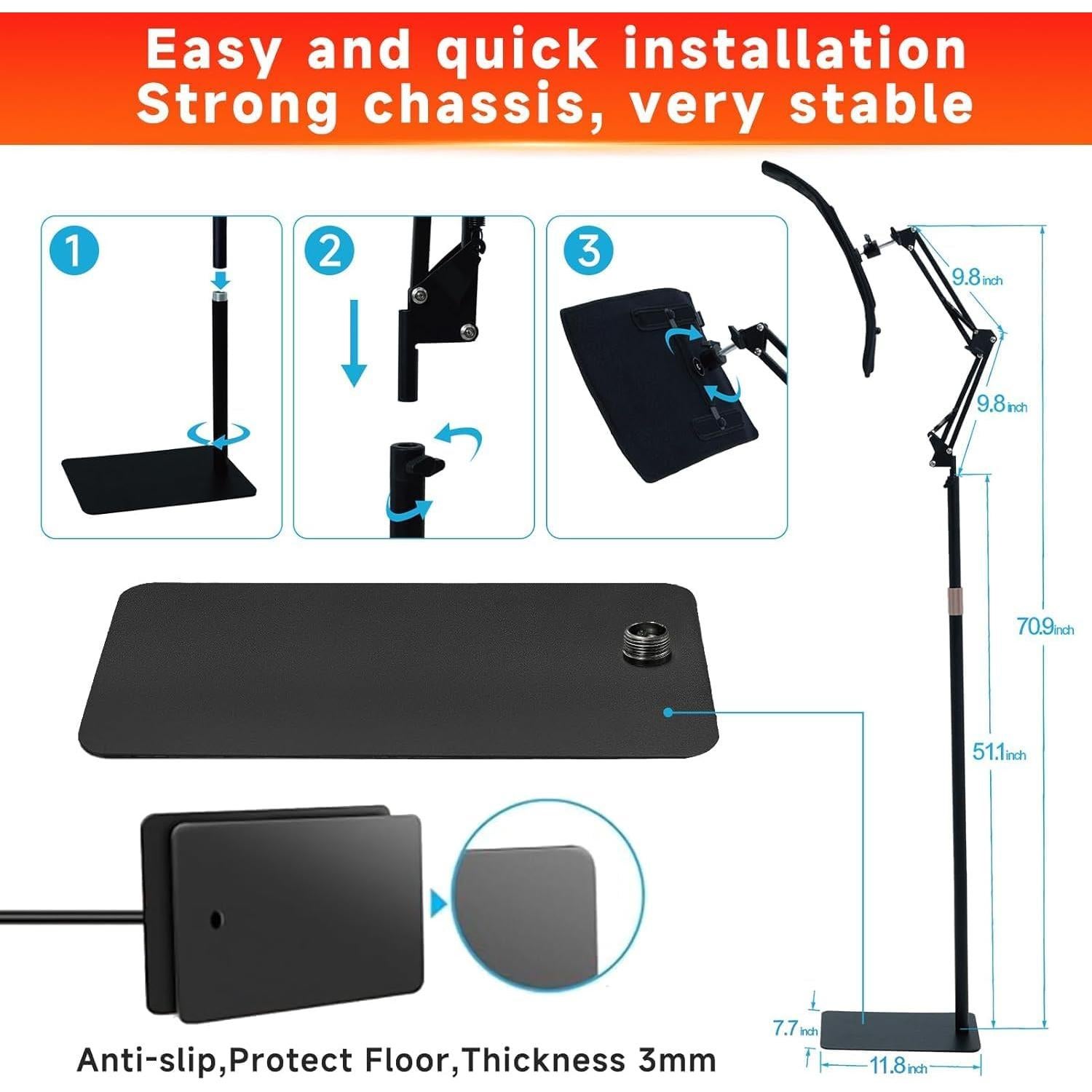 Easy and quick installation
Strong chassis, very stable

1

2

3

9.8 inch

9.8 inch

70.9 inch

51.1 inch

7.7 inch

11.8 inch

Anti-slip,Protect Floor,Thickness 3mm