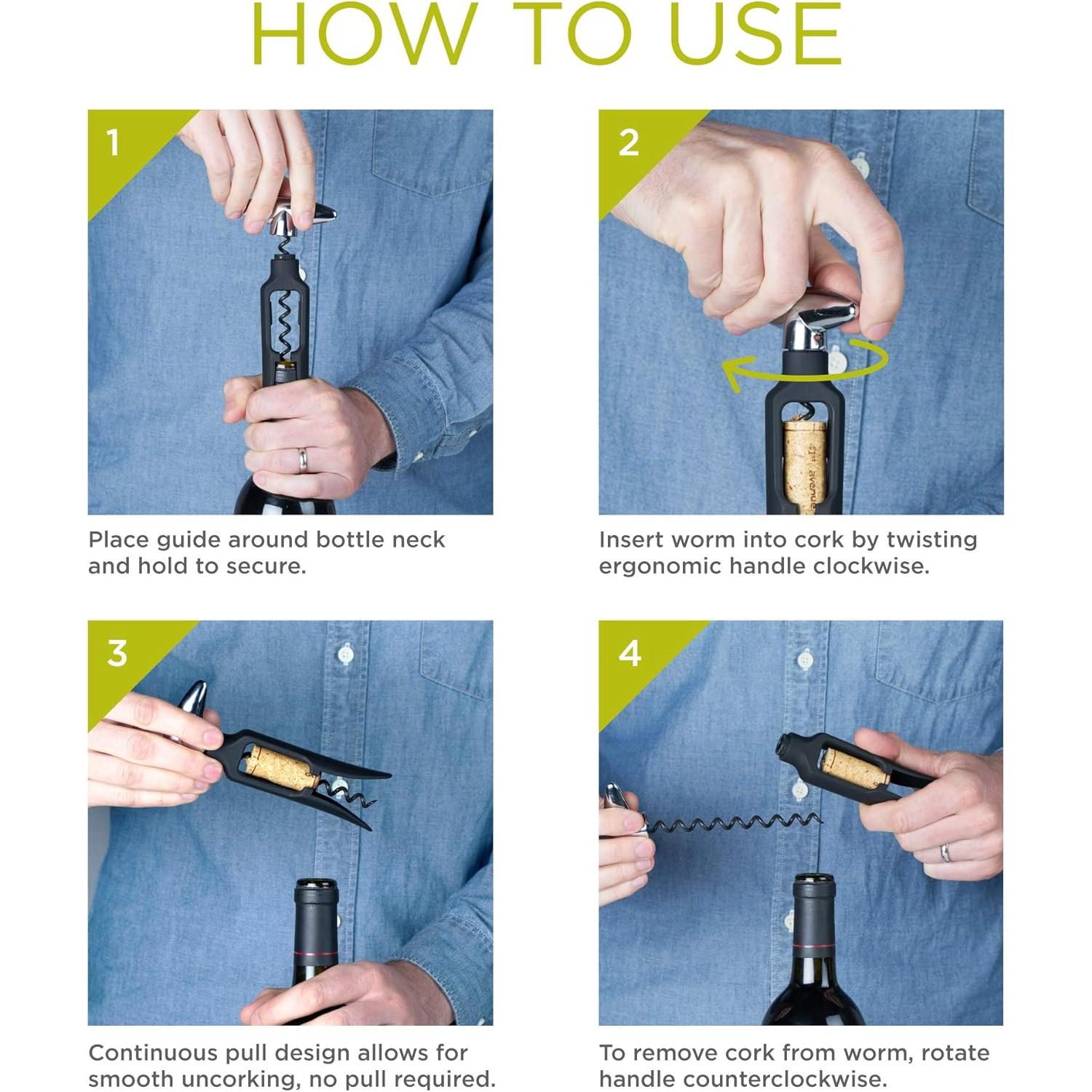 HOW TO USE

1

Place guide around bottle neck and hold to secure.

2

41st avenue

Insert worm into cork by twisting ergonomic handle clockwise.

3

Continuous pull design allows for smooth uncorking, no pull required.

4

To remove cork from worm, rotate handle counterclockwise.