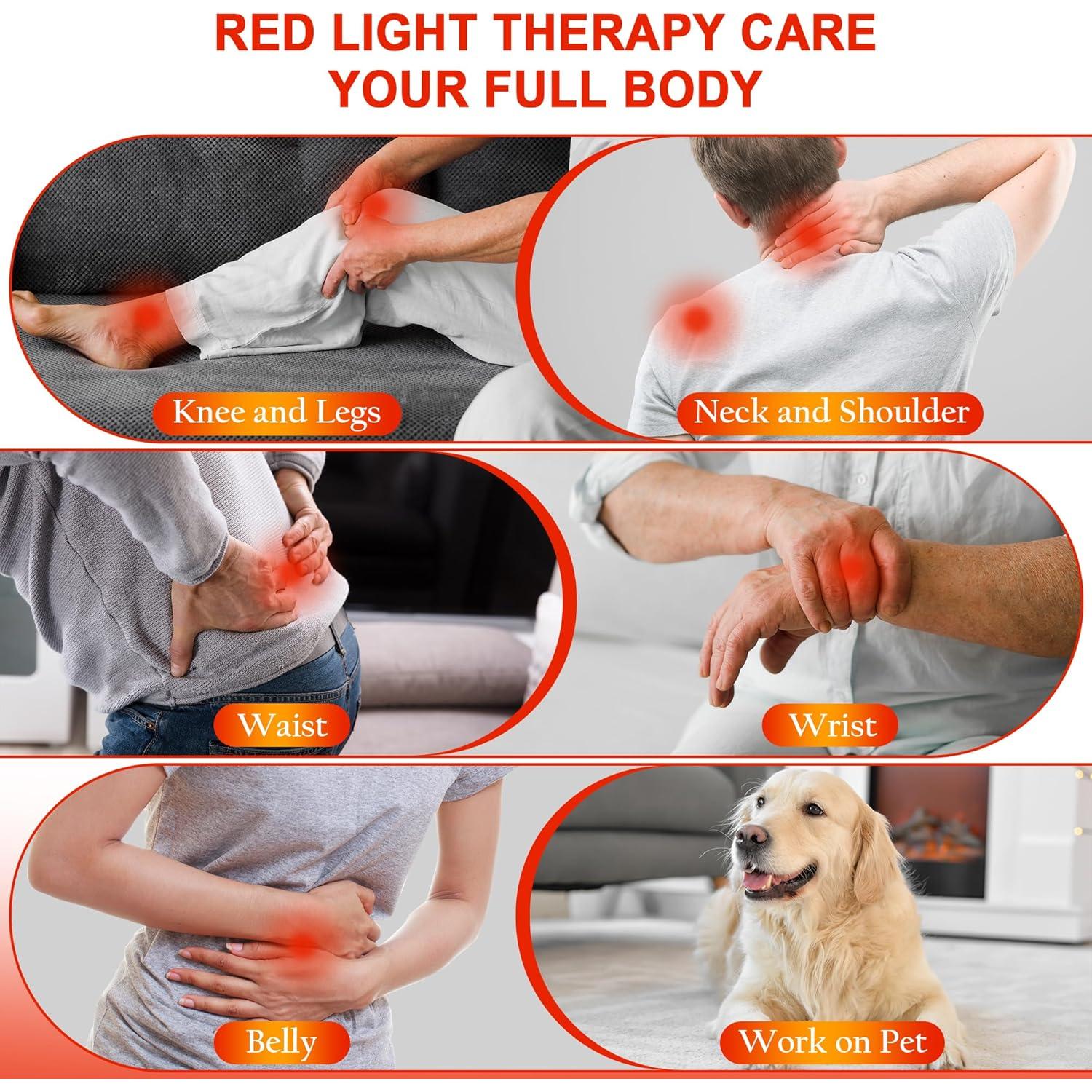 RED LIGHT THERAPY CARE YOUR FULL BODY

Knee and Legs

Neck and Shoulder

Waist

Wrist

Belly

Work on Pet