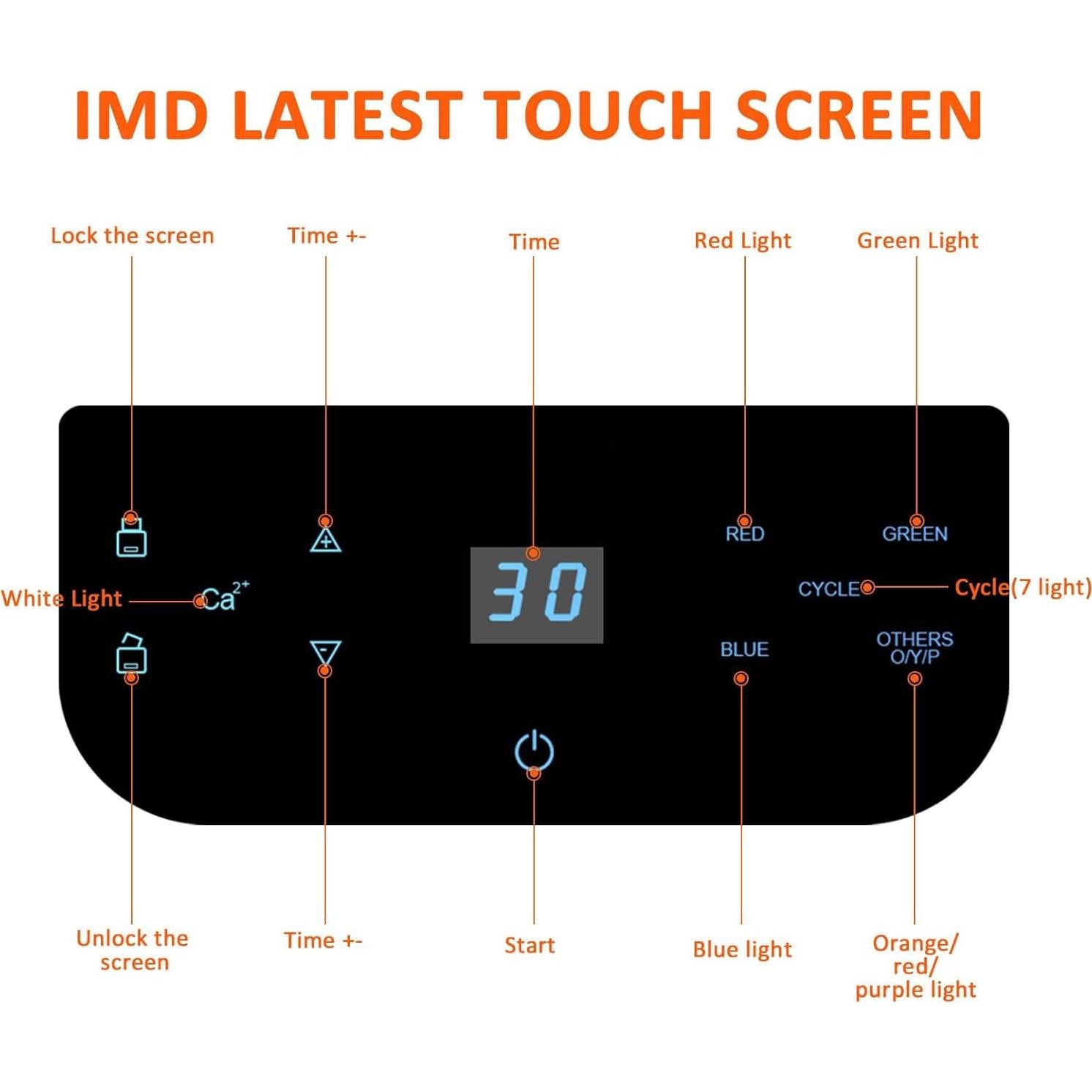 IMD LATEST TOUCH SCREEN

Lock the screen

Time +-

Time

Red Light

Green Light

RED

GREEN

White Light

$Ca^{2+}$

30

CYCLE

Cycle(7 light)

BLUE

OTHERS O/Y/P

Unlock the screen

Time +-

Start

Blue light

Orange/ red/ purple light