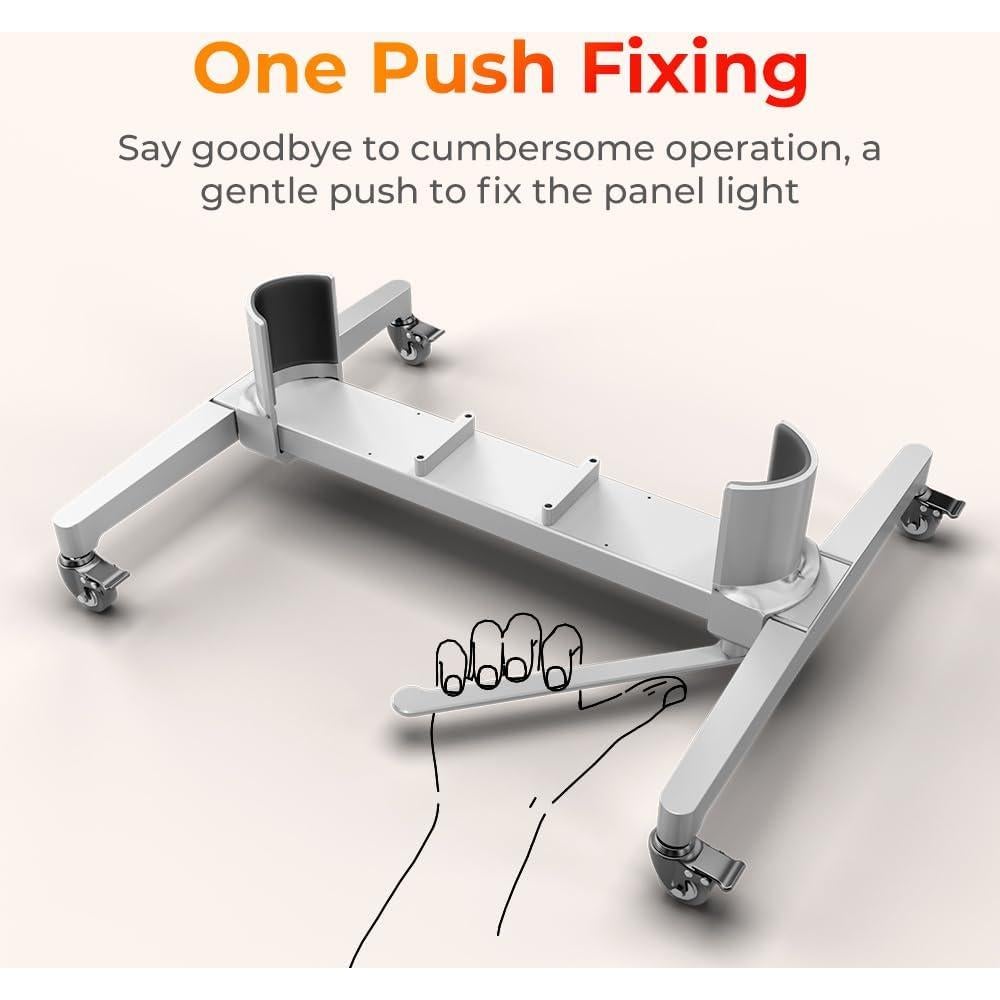 One Push Fixing

Say goodbye to cumbersome operation, a gentle push to fix the panel light