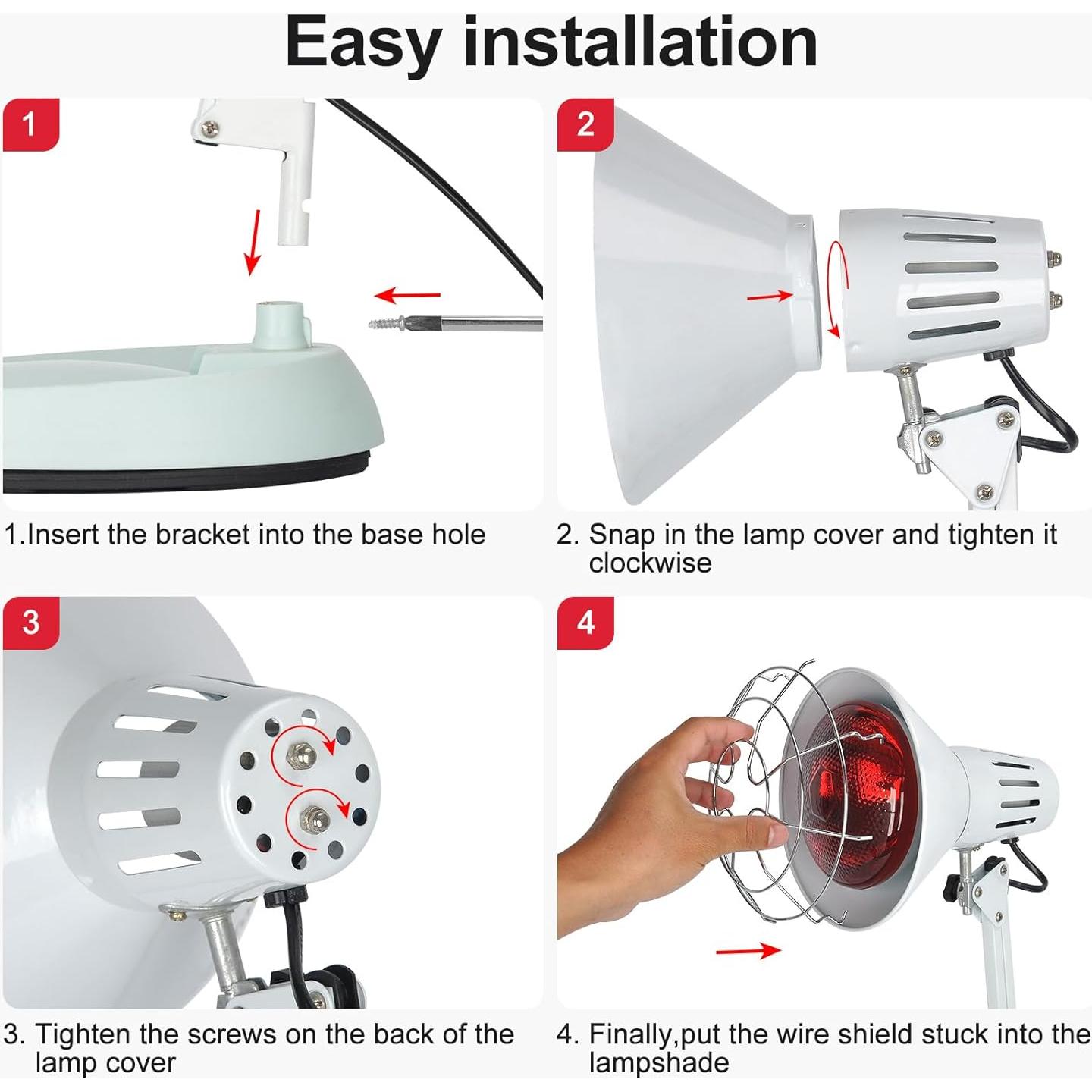 Easy installation

1

1.Insert the bracket into the base hole

2

2. Snap in the lamp cover and tighten it clockwise

3

3. Tighten the screws on the back of the lamp cover

4

4. Finally,put the wire shield stuck into the lampshade