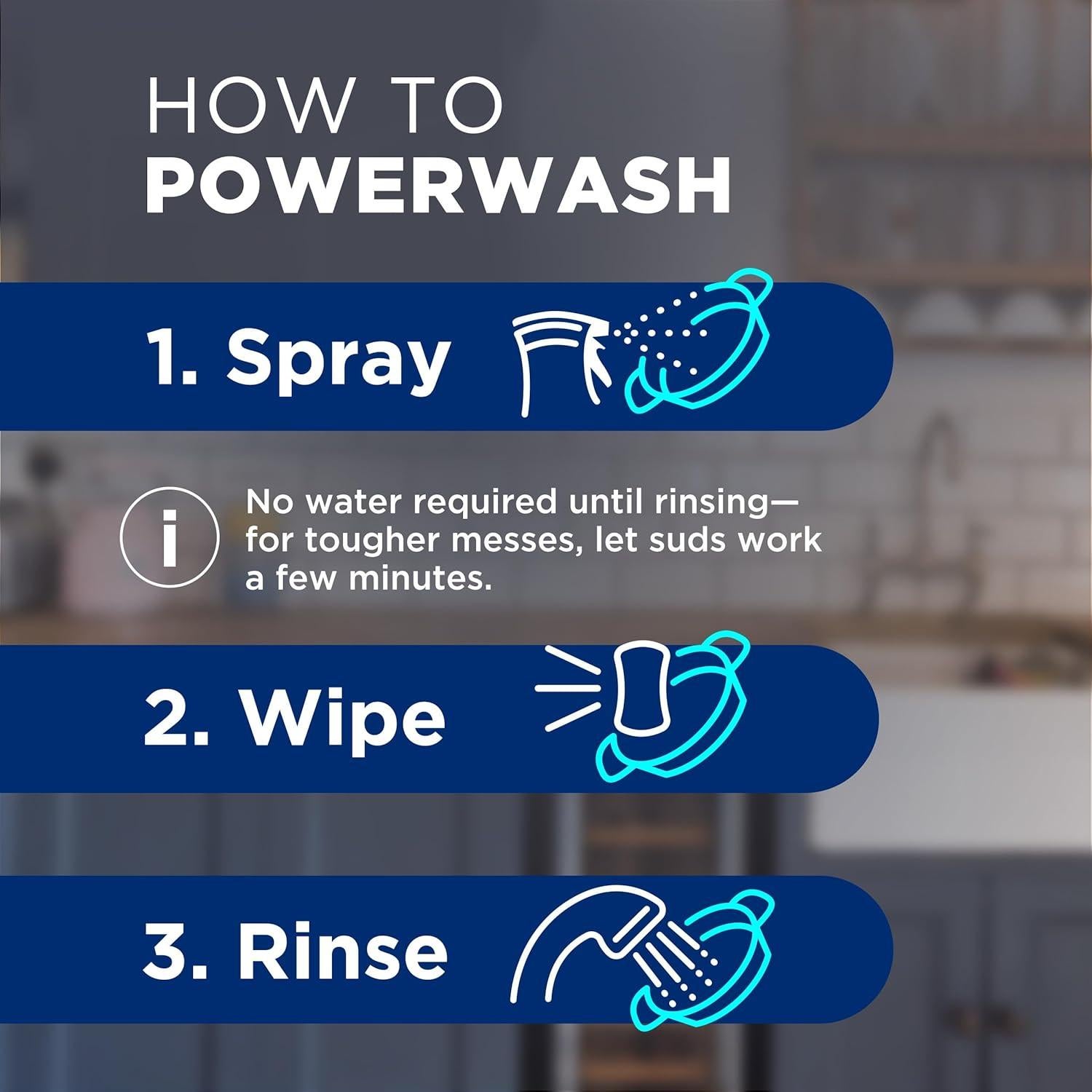 HOW TO
POWERWASH

1. Spray

i

No water required until rinsing—for tougher messes, let suds work a few minutes.

2. Wipe

3. Rinse