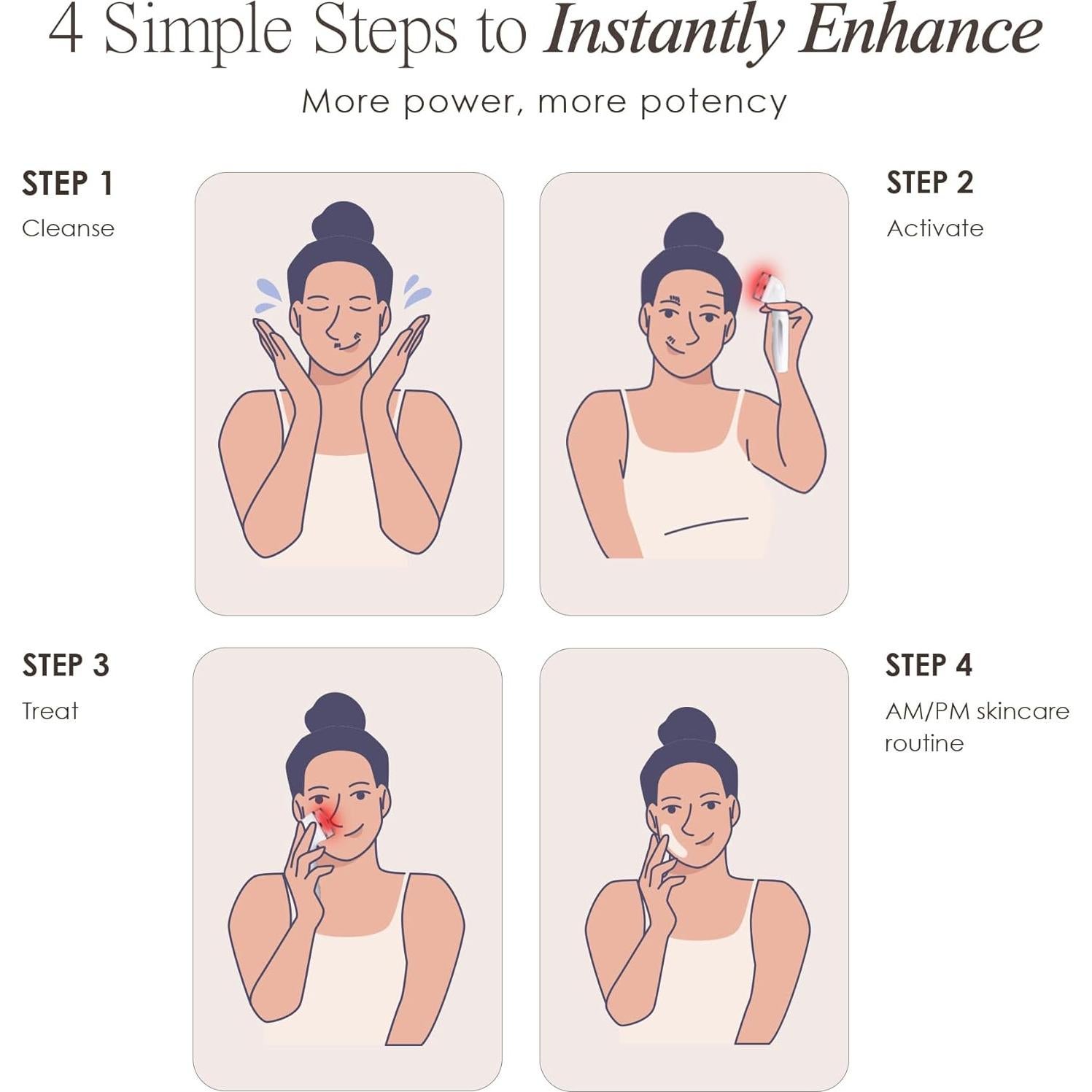 4 Simple Steps to Instantly Enhance

More power, more potency

STEP 1

Cleanse

STEP 2

Activate

STEP 3

Treat

STEP 4

AM/PM skincare routine