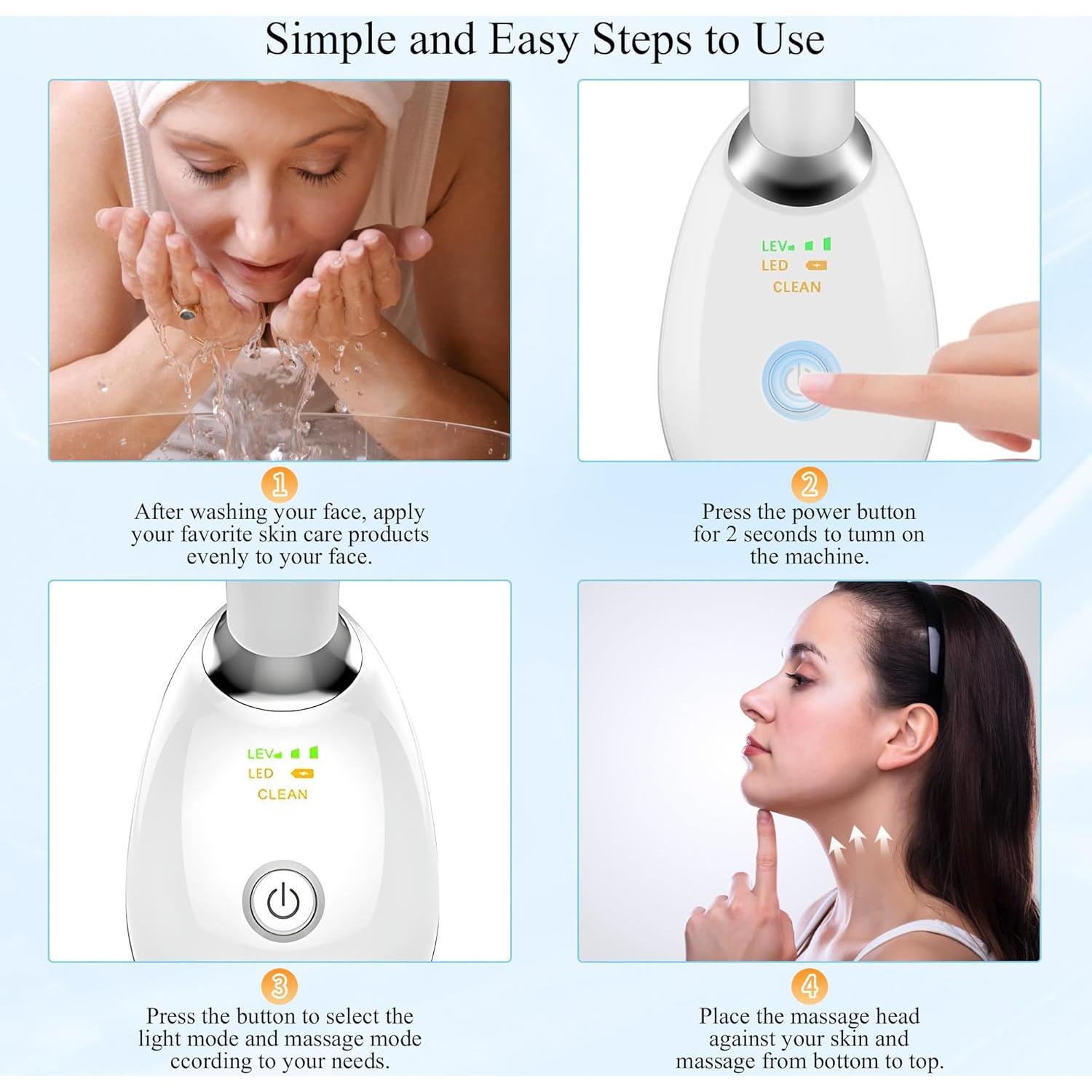 Simple and Easy Steps to Use

LEV
LED
CLEAN

1
After washing your face, apply your favorite skin care products evenly to your face.

2
Press the power button for 2 seconds to tumn on the machine.

LEV
LED
CLEAN

3
Press the button to select the light mode and massage mode ccording to your needs.

4
Place the massage head against your skin and massage from bottom to top.