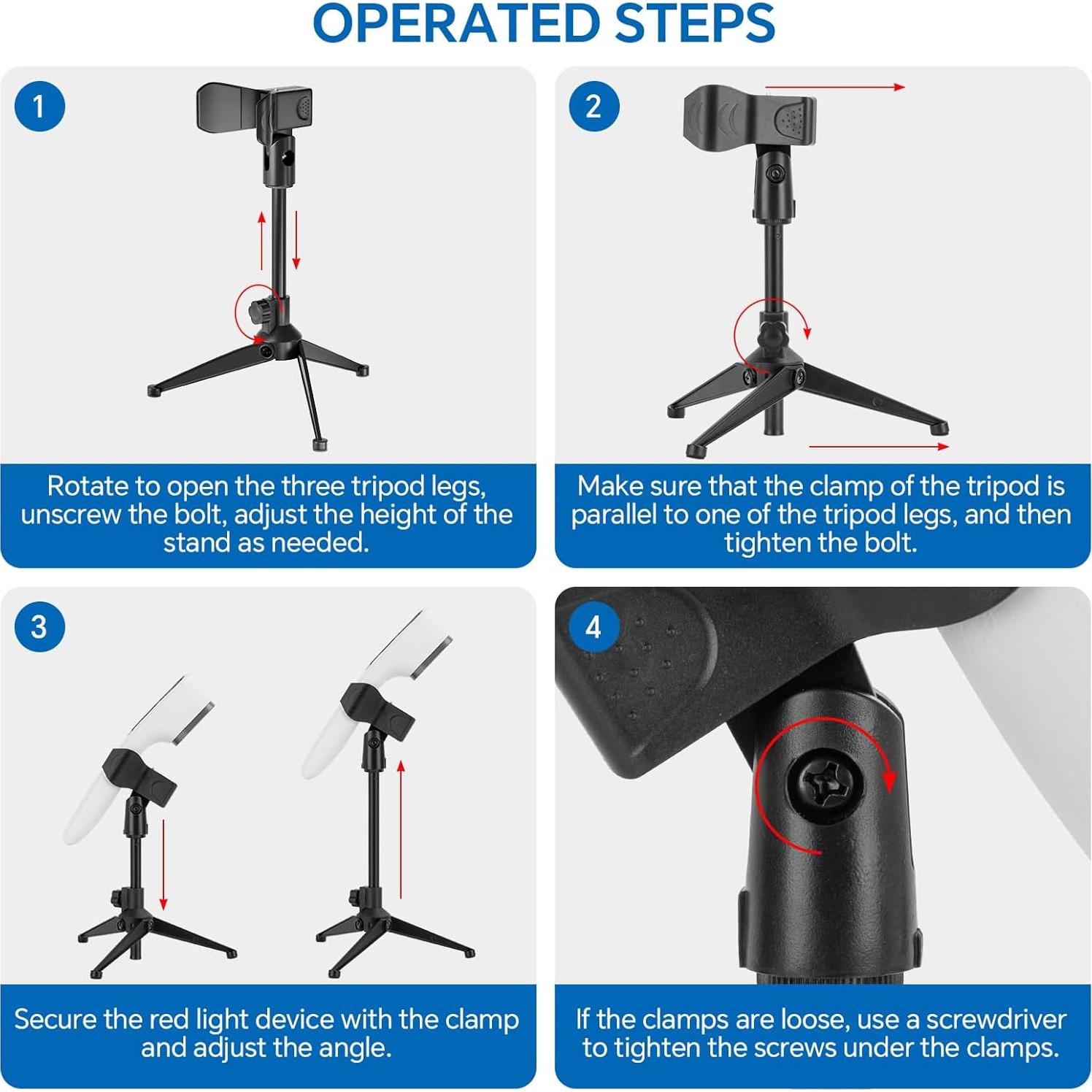 OPERATED STEPS

1

Rotate to open the three tripod legs, unscrew the bolt, adjust the height of the stand as needed.

2

Make sure that the clamp of the tripod is parallel to one of the tripod legs, and then tighten the bolt.

3

Secure the red light device with the clamp and adjust the angle.

4

If the clamps are loose, use a screwdriver to tighten the screws under the clamps.