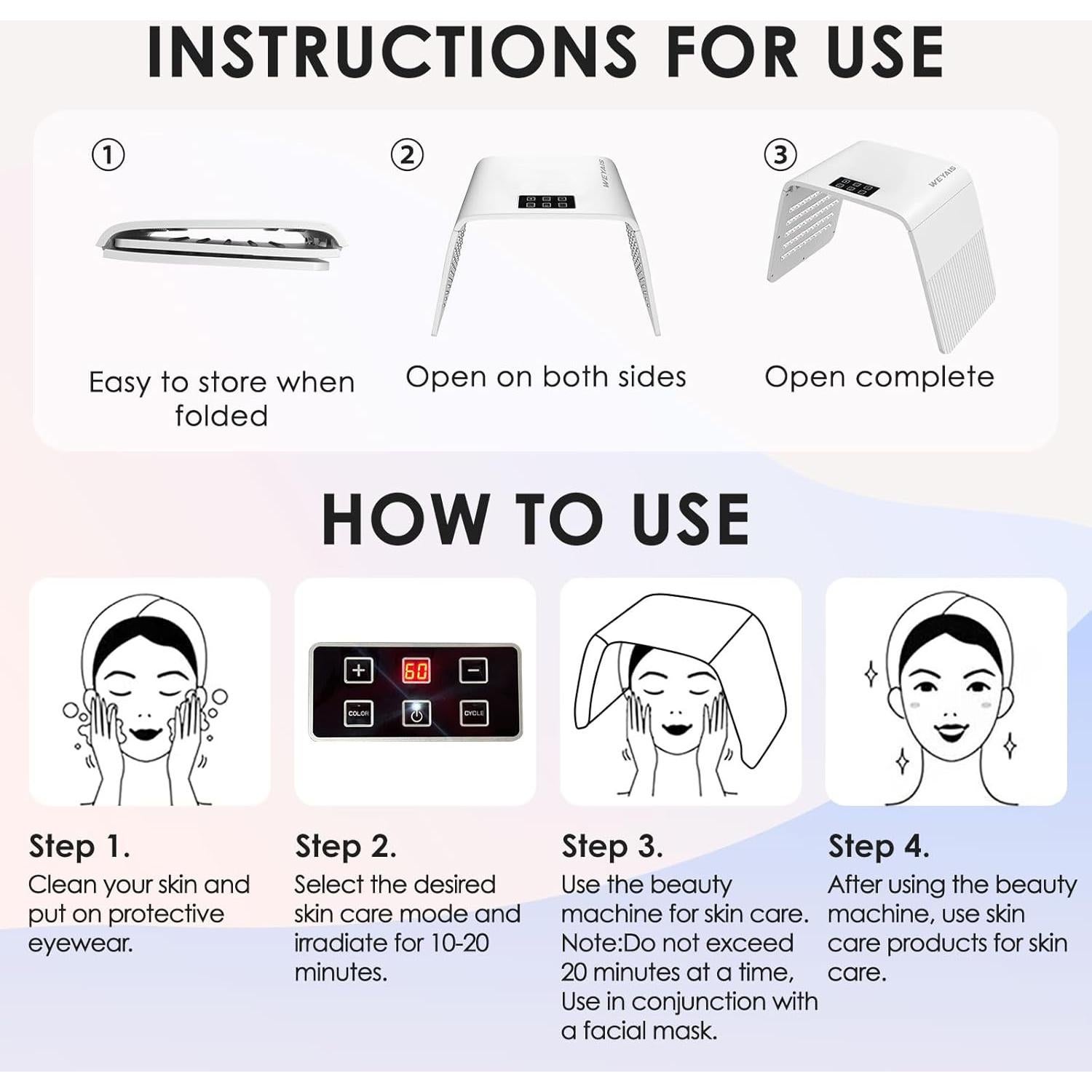 INSTRUCTIONS FOR USE

①

Easy to store when folded

②

WEYAIS

Open on both sides

③

WEYAIS

Open complete

HOW TO USE

+ 60 −

COLOR CYCLE

Step 1.
Clean your skin and put on protective eyewear.

Step 2.
Select the desired skin care mode and irradiate for 10-20 minutes.

Step 3.
Use the beauty machine for skin care. Note:Do not exceed 20 minutes at a time, Use in conjunction with a facial mask.

Step 4.
After using the beauty machine, use skin care products for skin care.