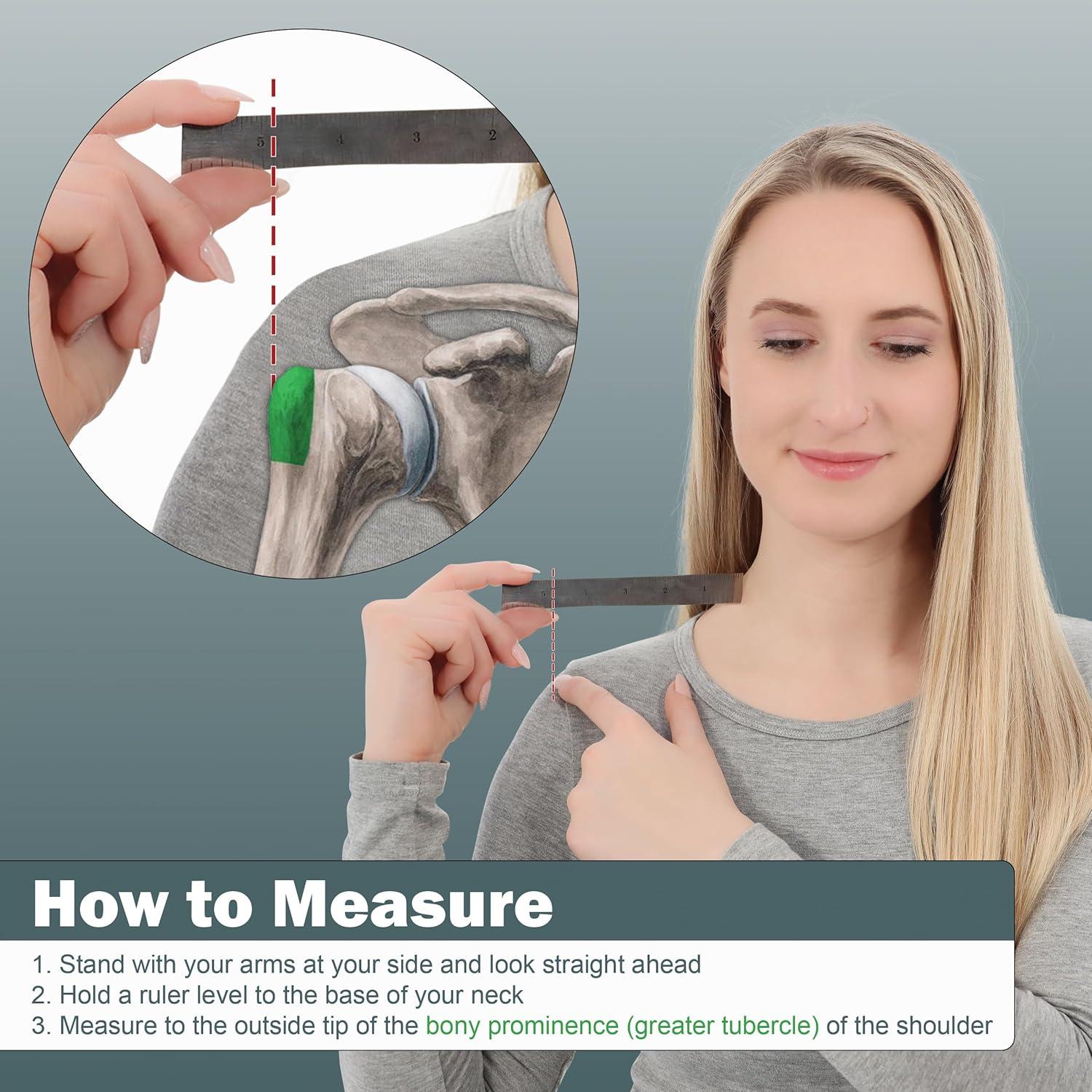 5 4 3 2

5 4 3 2 1

How to Measure

1. Stand with your arms at your side and look straight ahead
2. Hold a ruler level to the base of your neck
3. Measure to the outside tip of the bony prominence (greater tubercle) of the shoulder