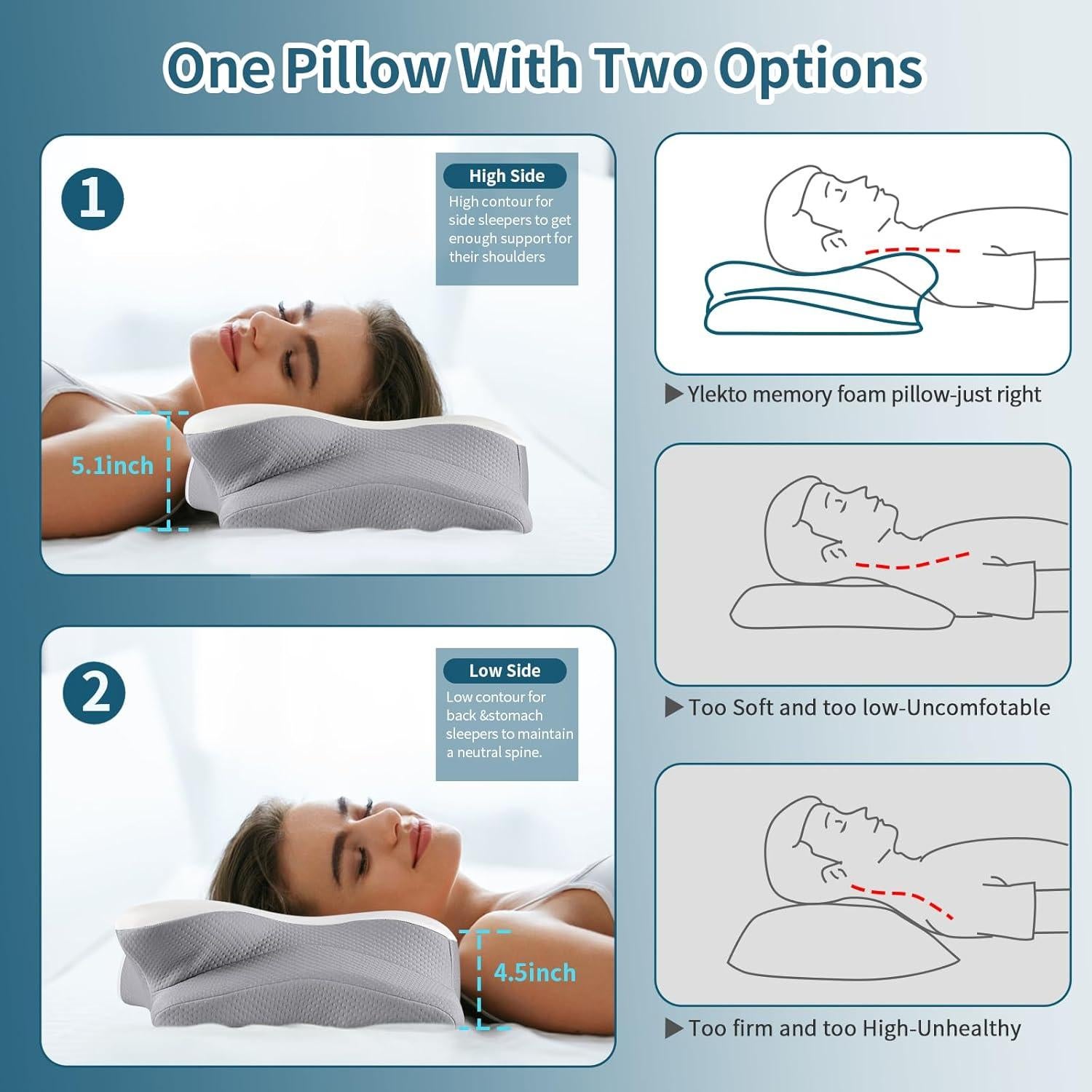 One Pillow With Two Options

1

High Side
High contour for side sleepers to get enough support for their shoulders

5.1inch

2

Low Side
Low contour for back &stomach sleepers to maintain a neutral spine.

4.5inch

▶ Ylekto memory foam pillow-just right

▶ Too Soft and too low-Uncomfotable

▶ Too firm and too High-Unhealthy