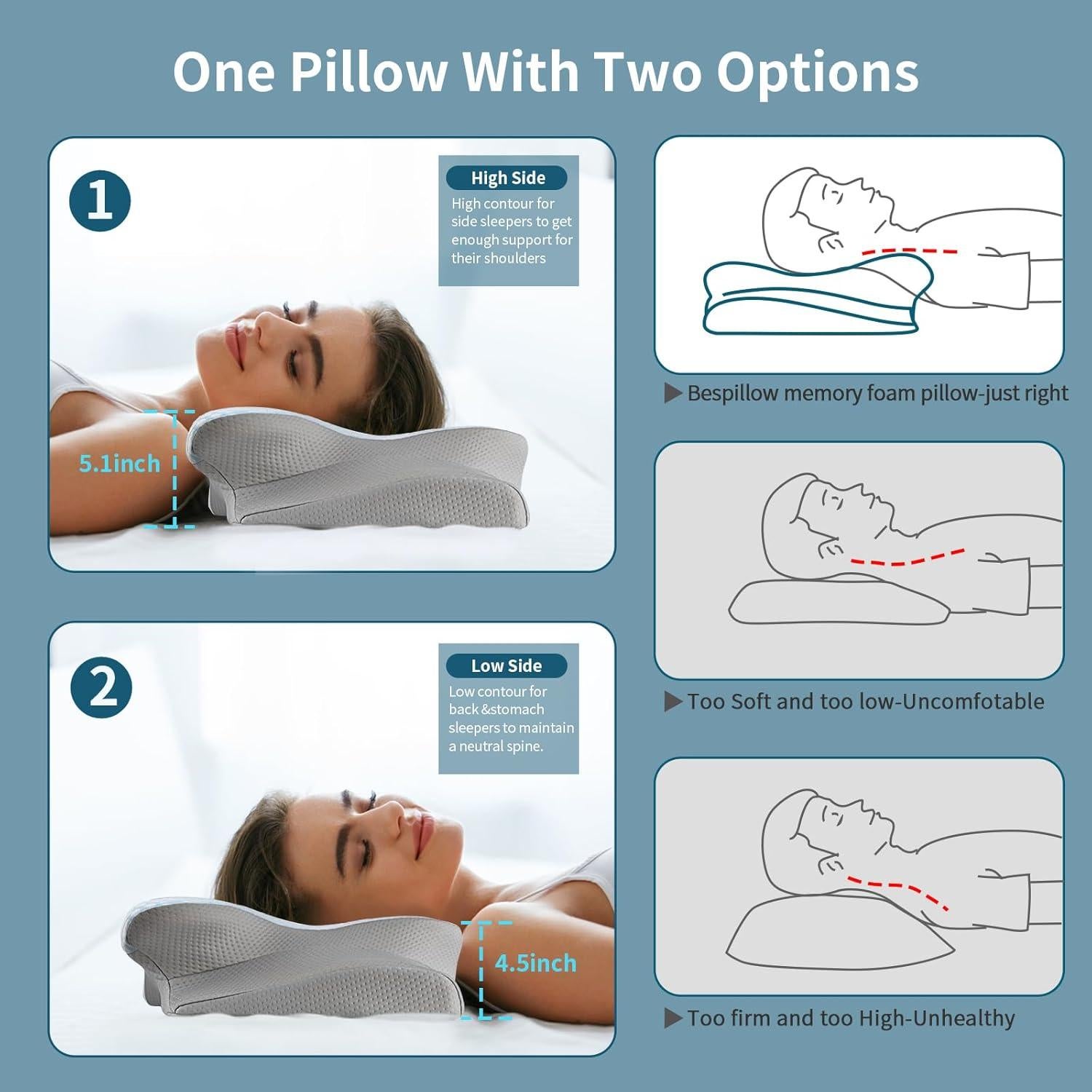 One Pillow With Two Options

1

High Side
High contour for side sleepers to get enough support for their shoulders

5.1inch

2

Low Side
Low contour for back &stomach sleepers to maintain a neutral spine.

4.5inch

▶ Bespillow memory foam pillow-just right

▶ Too Soft and too low-Uncomfotable

▶ Too firm and too High-Unhealthy