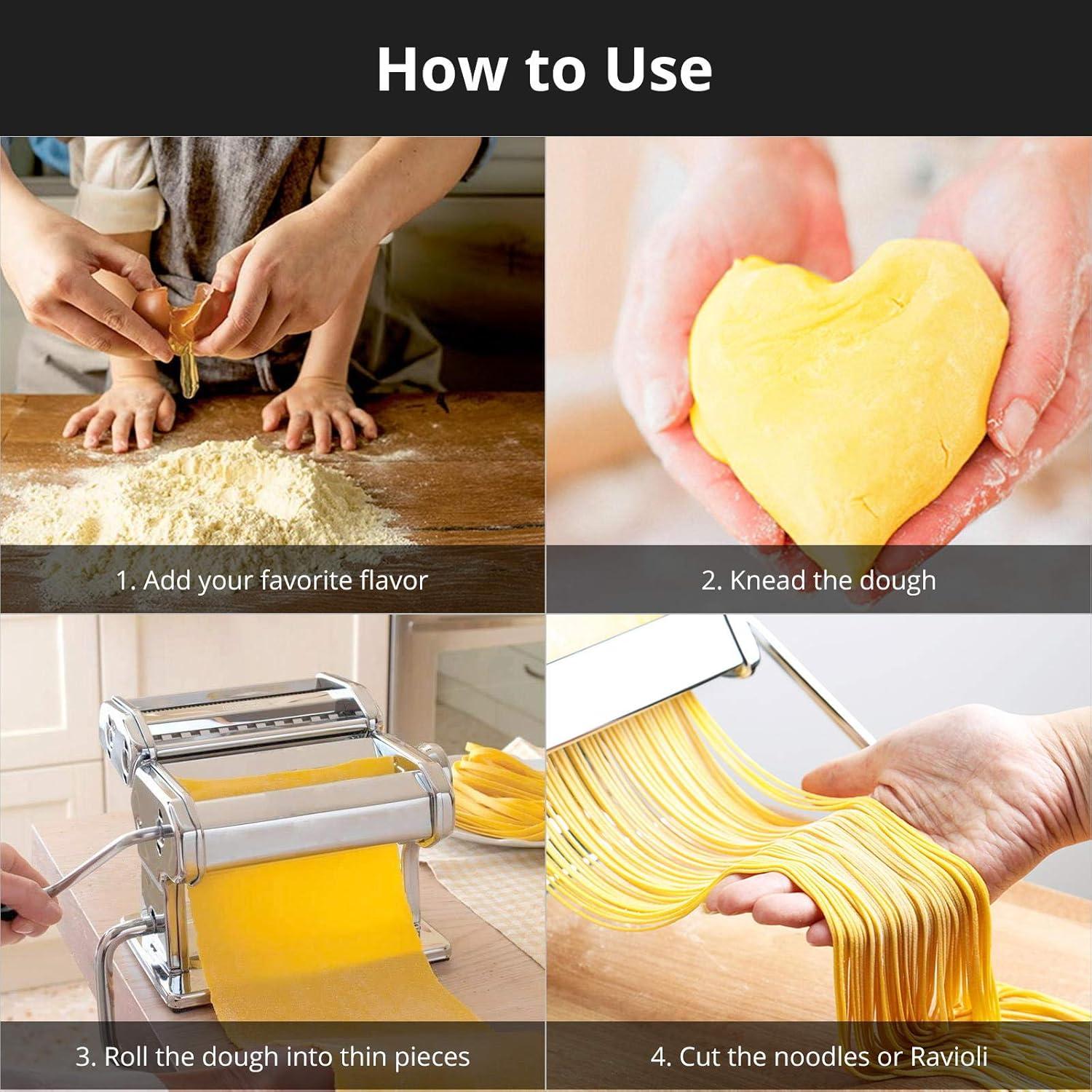 How to Use

1. Add your favorite flavor

2. Knead the dough

3. Roll the dough into thin pieces

4. Cut the noodles or Ravioli