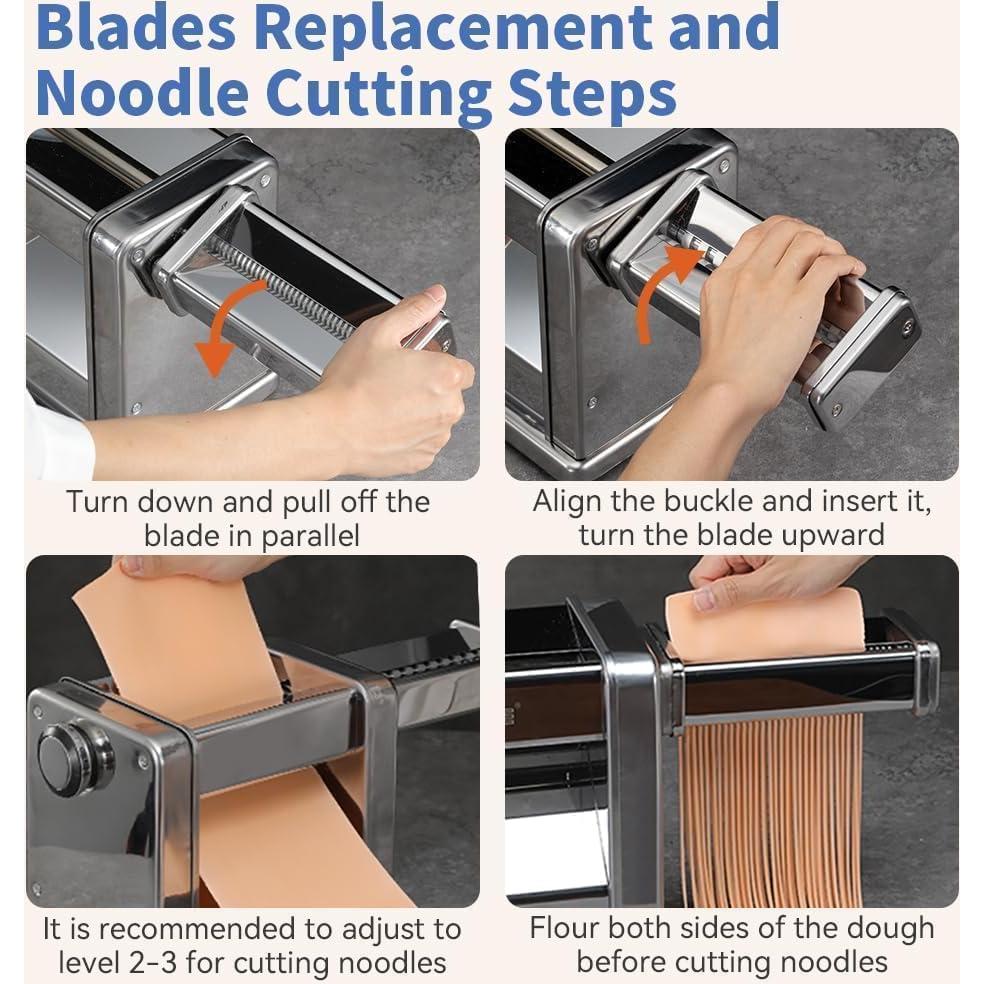 Blades Replacement and Noodle Cutting Steps

Turn down and pull off the blade in parallel

Align the buckle and insert it, turn the blade upward

It is recommended to adjust to level 2-3 for cutting noodles

Flour both sides of the dough before cutting noodles