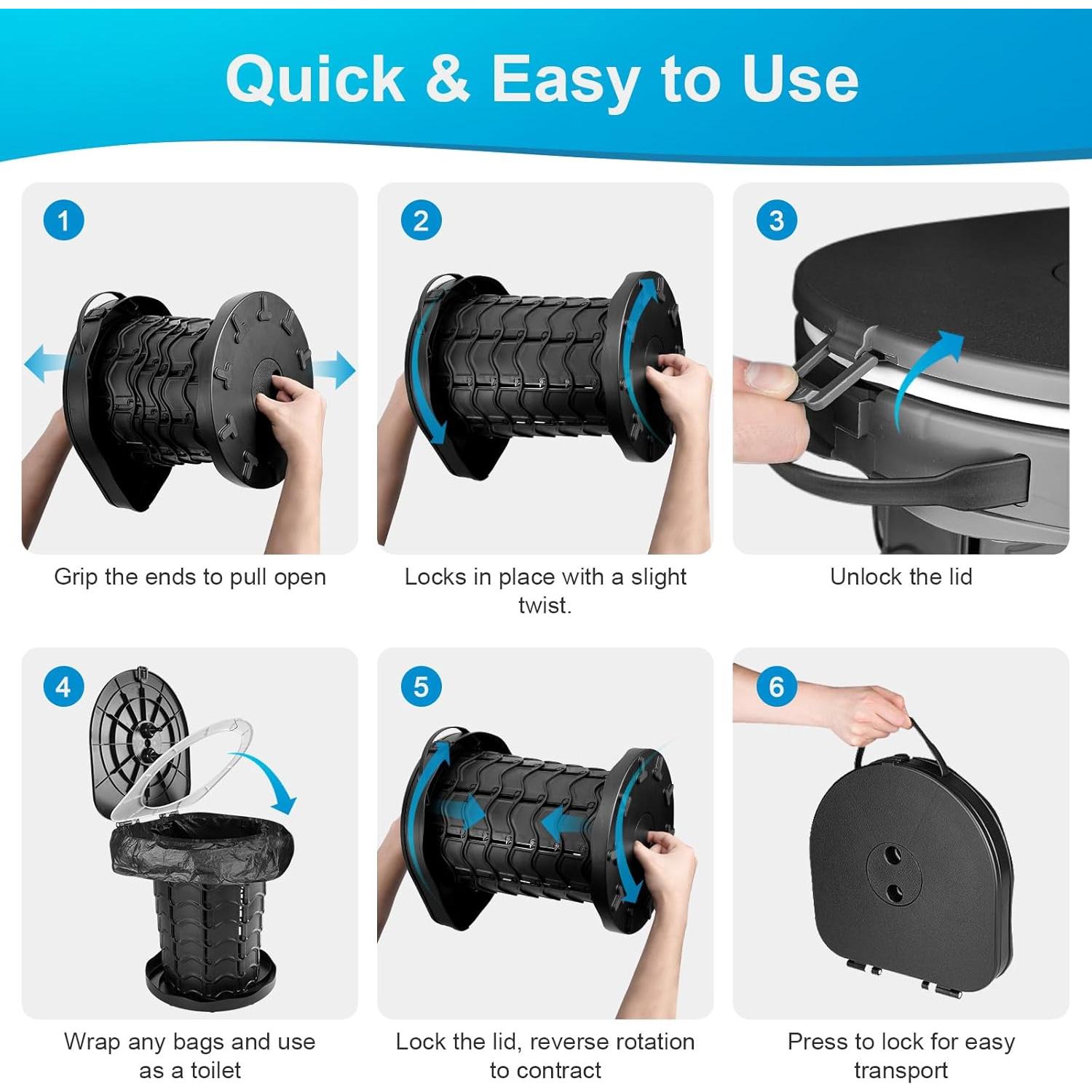 Quick & Easy to Use

1

Grip the ends to pull open

2

Locks in place with a slight twist.

3

Unlock the lid

4

Wrap any bags and use as a toilet

5

Lock the lid, reverse rotation to contract

6

Press to lock for easy transport