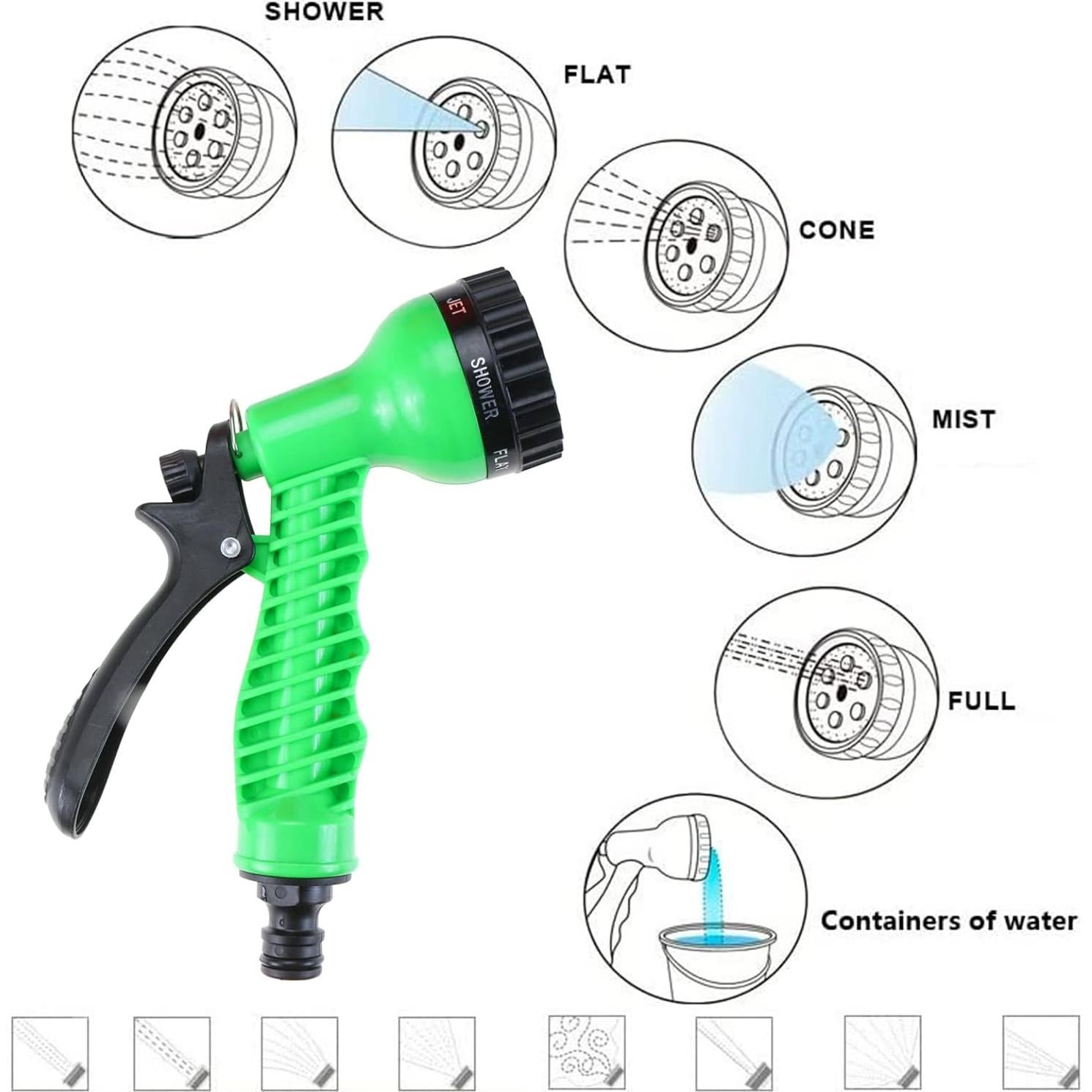 SHOWER

FLAT

CONE

MIST

FULL

Containers of water

JET

SHOWER

FLAT