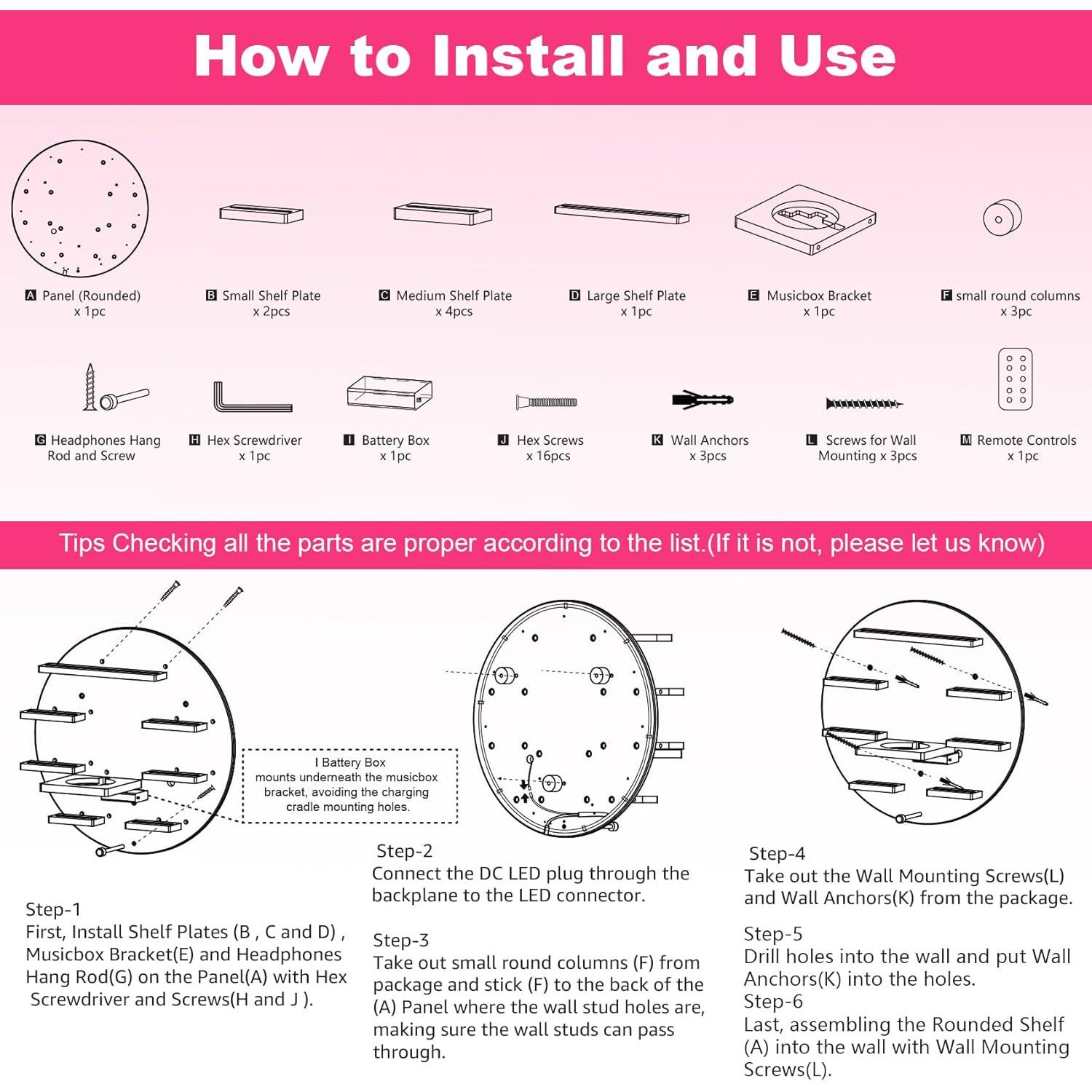 How to Install and Use

A Panel (Rounded) x 1pc

B Small Shelf Plate x 2pcs

C Medium Shelf Plate x 4pcs

D Large Shelf Plate x 1pc

E Musicbox Bracket x 1pc

F small round columns x 3pc

G Headphones Hang Rod and Screw

H Hex Screwdriver x 1pc

I Battery Box x 1pc

J Hex Screws x 16pcs

K Wall Anchors x 3pcs

L Screws for Wall Mounting x 3pcs

M Remote Controls x 1pc

Tips Checking all the parts are proper according to the list.(If it is not, please let us know)

I Battery Box mounts underneath the musicbox bracket, avoiding the charging cradle mounting holes.

Step-1
First, Install Shelf Plates (B , C and D) , Musicbox Bracket(E) and Headphones Hang Rod(G) on the Panel(A) with Hex Screwdriver and Screws(H and J ).

Step-2
Connect the DC LED plug through the backplane to the LED connector.

Step-3
Take out small round columns (F) from package and stick (F) to the back of the (A) Panel where the wall stud holes are, making sure the wall studs can pass through.

Step-4
Take out the Wall Mounting Screws(L) and Wall Anchors(K) from the package.

Step-5
Drill holes into the wall and put Wall Anchors(K) into the holes.
Step-6
Last, assembling the Rounded Shelf (A) into the wall with Wall Mounting Screws(L).