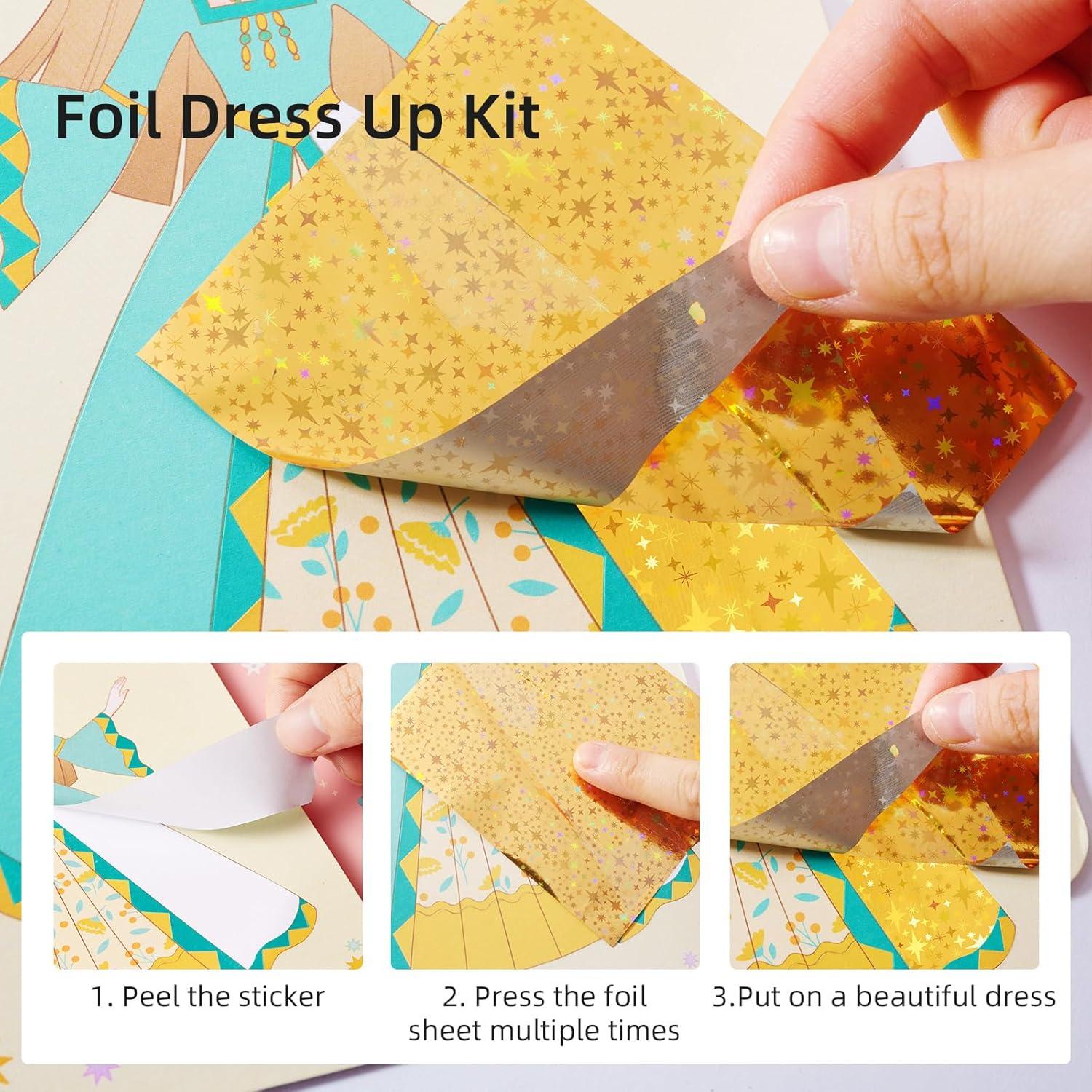 Foil Dress Up Kit

1. Peel the sticker

2. Press the foil sheet multiple times

3.Put on a beautiful dress