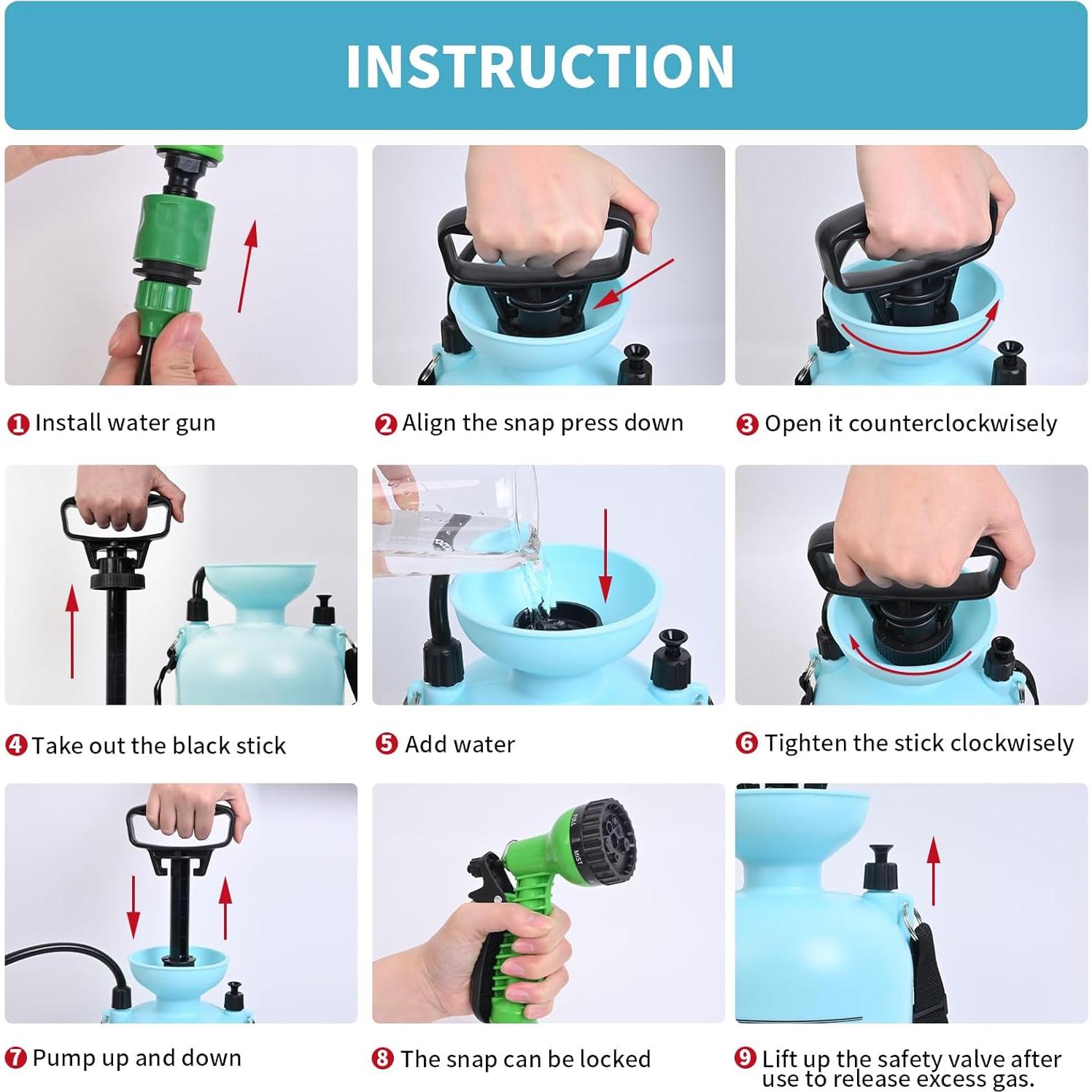 INSTRUCTION

❶ Install water gun

❷ Align the snap press down

❸ Open it counterclockwisely

❹ Take out the black stick

❺ Add water

❻ Tighten the stick clockwisely

❼ Pump up and down

FULL
MIST

❽ The snap can be locked

❾ Lift up the safety valve after use to release excess gas.