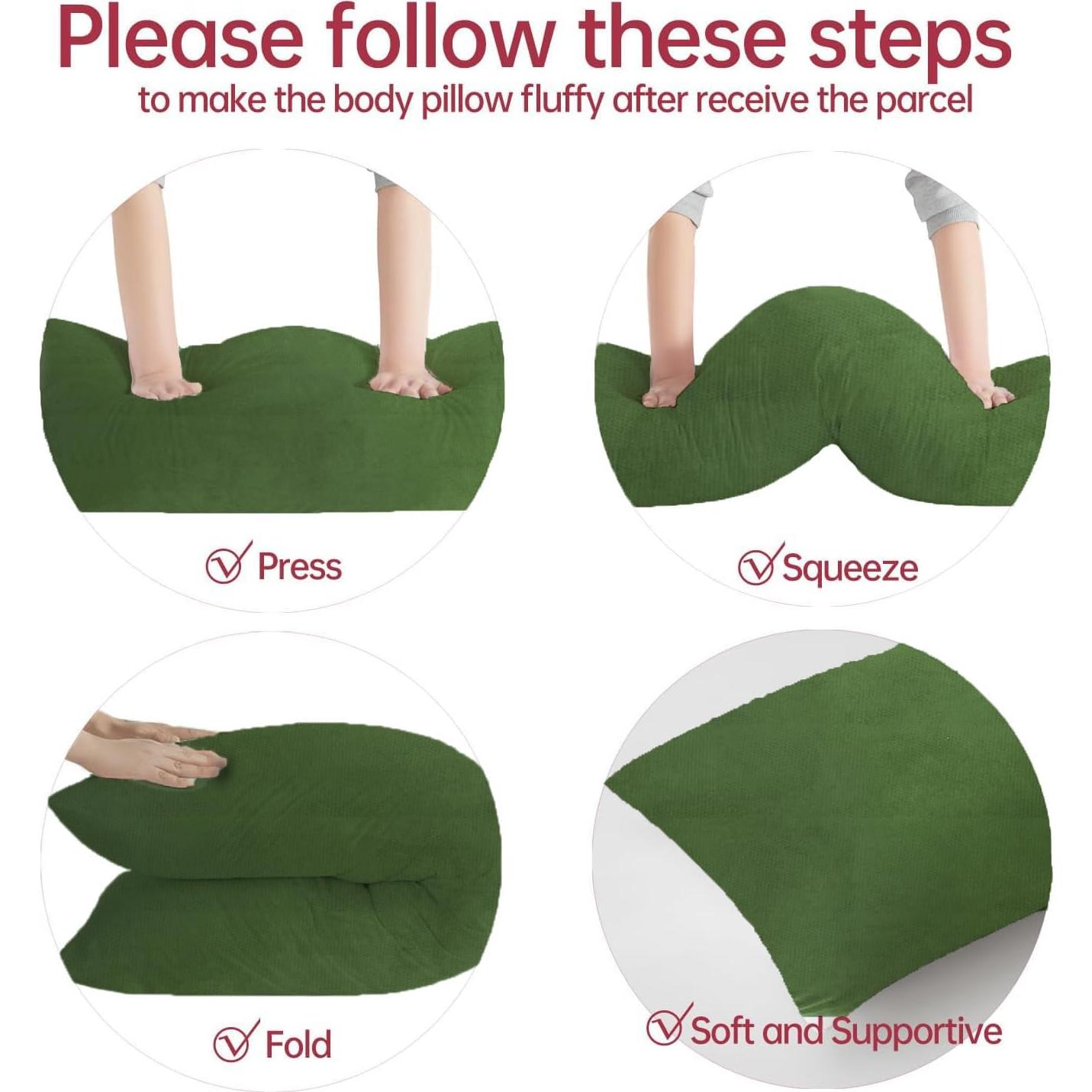 Please follow these steps
to make the body pillow fluffy after receive the parcel

Press

Squeeze

Fold

Soft and Supportive