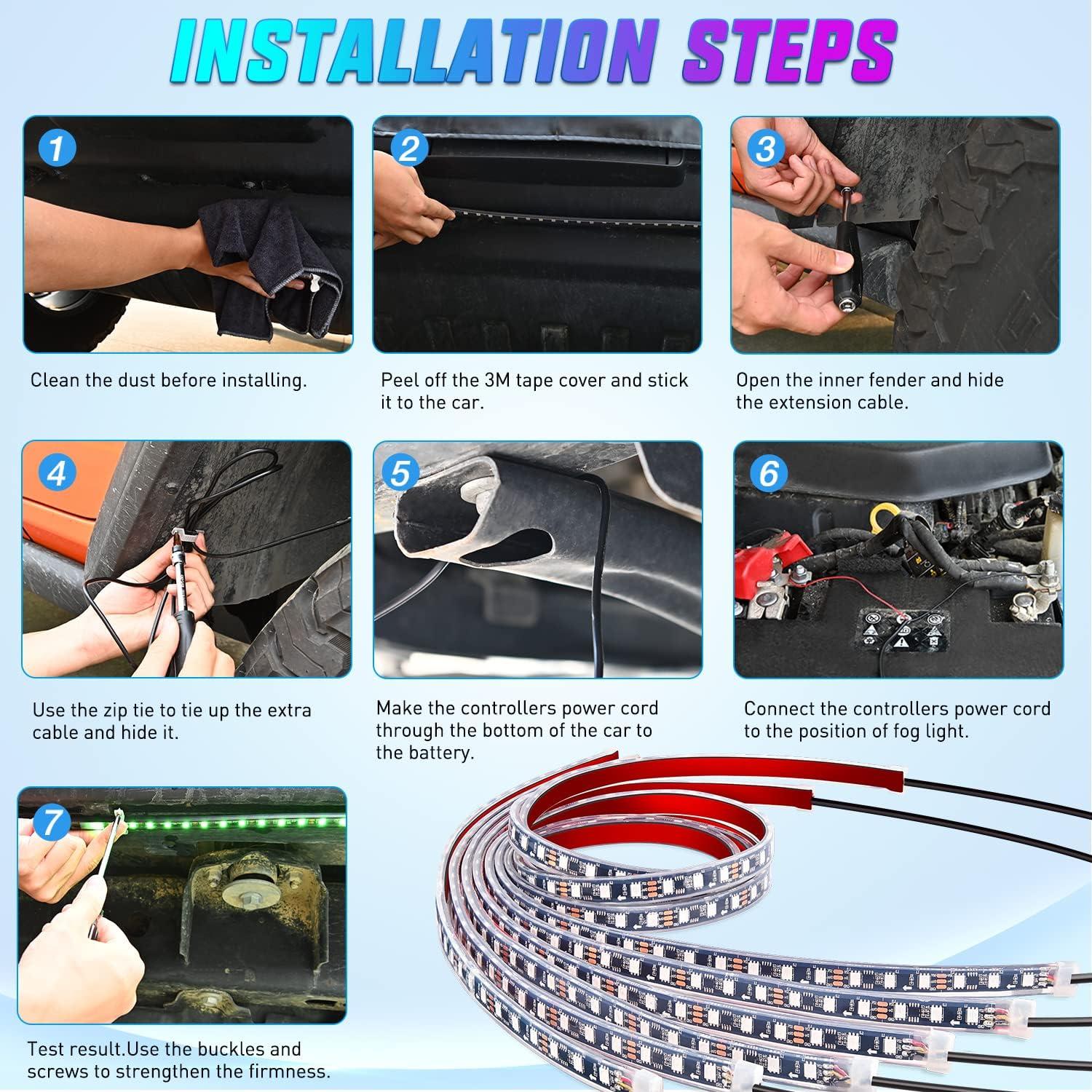 INSTALLATION STEPS

1

Clean the dust before installing.

2

Peel off the 3M tape cover and stick it to the car.

3

Open the inner fender and hide the extension cable.

4

Use the zip tie to tie up the extra cable and hide it.

5

Make the controllers power cord through the bottom of the car to the battery.

6

Connect the controllers power cord to the position of fog light.

7

Test result.Use the buckles and screws to strengthen the firmness.