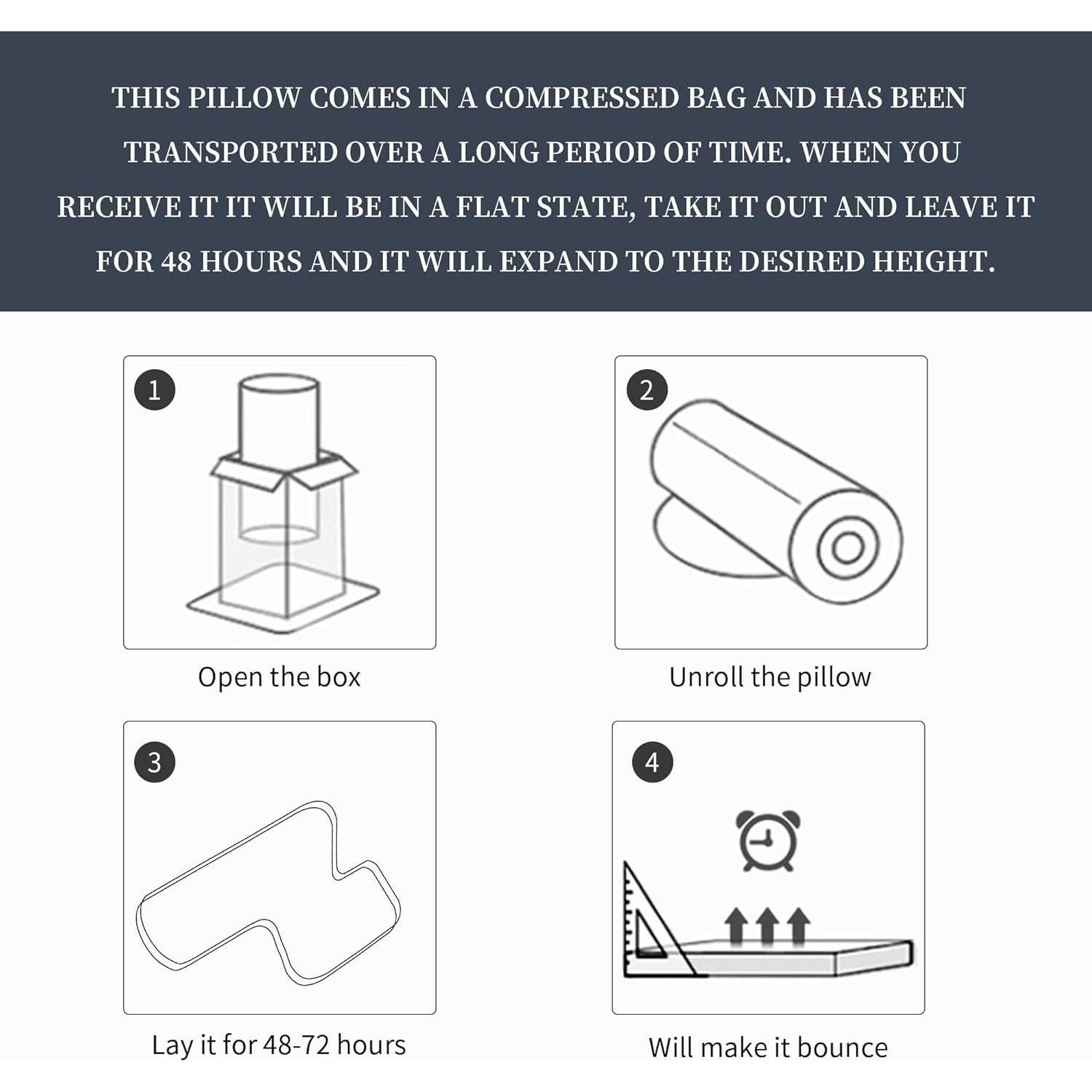 THIS PILLOW COMES IN A COMPRESSED BAG AND HAS BEEN TRANSPORTED OVER A LONG PERIOD OF TIME. WHEN YOU RECEIVE IT IT WILL BE IN A FLAT STATE, TAKE IT OUT AND LEAVE IT FOR 48 HOURS AND IT WILL EXPAND TO THE DESIRED HEIGHT.

1

Open the box

2

Unroll the pillow

3

Lay it for 48-72 hours

4

Will make it bounce