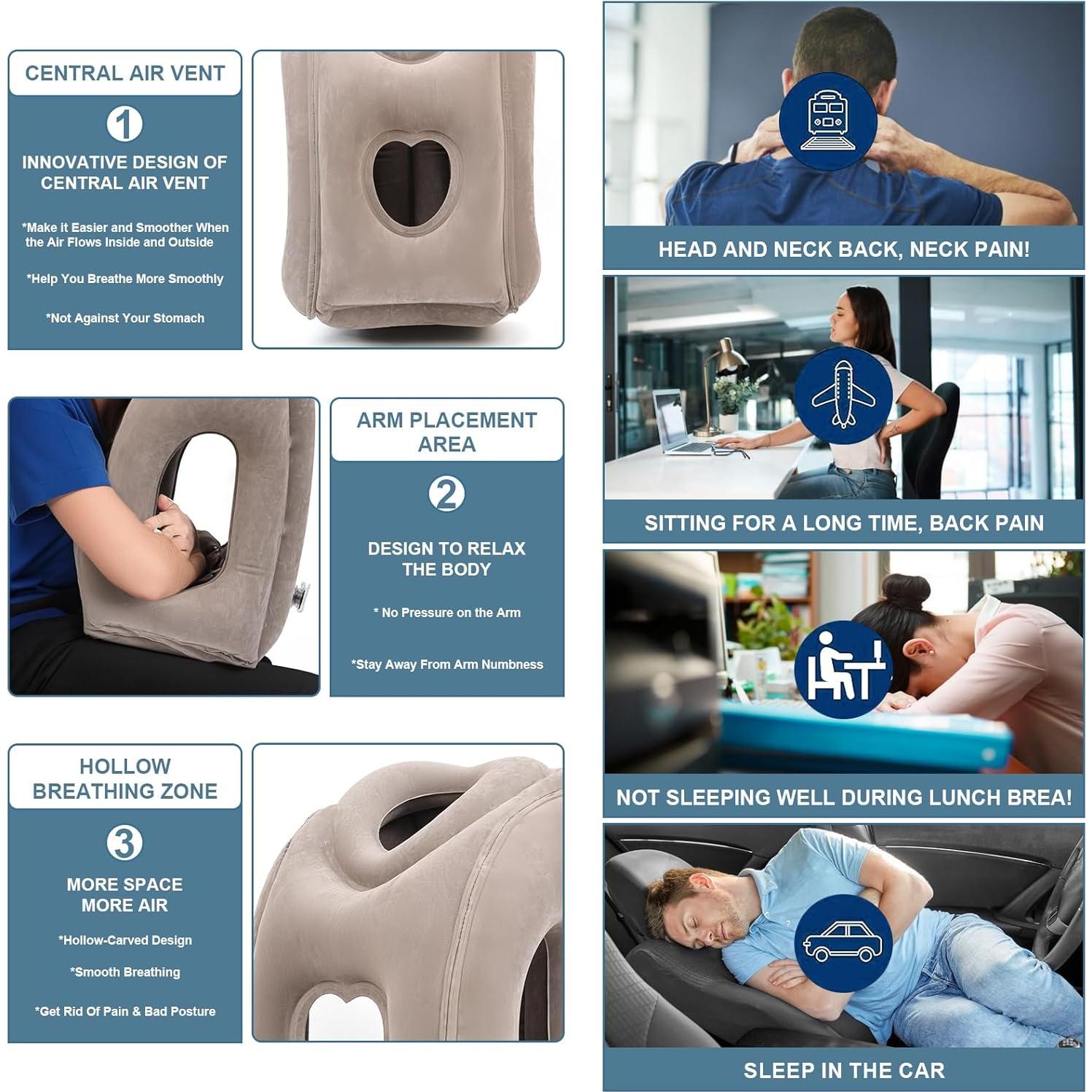 CENTRAL AIR VENT

1

INNOVATIVE DESIGN OF CENTRAL AIR VENT

*Make it Easier and Smoother When the Air Flows Inside and Outside

*Help You Breathe More Smoothly

*Not Against Your Stomach

ARM PLACEMENT AREA

2

DESIGN TO RELAX THE BODY

* No Pressure on the Arm

*Stay Away From Arm Numbness

HOLLOW BREATHING ZONE

3

MORE SPACE MORE AIR

*Hollow-Carved Design

*Smooth Breathing

*Get Rid Of Pain & Bad Posture

HEAD AND NECK BACK, NECK PAIN!

SITTING FOR A LONG TIME, BACK PAIN

NOT SLEEPING WELL DURING LUNCH BREA!

SLEEP IN THE CAR