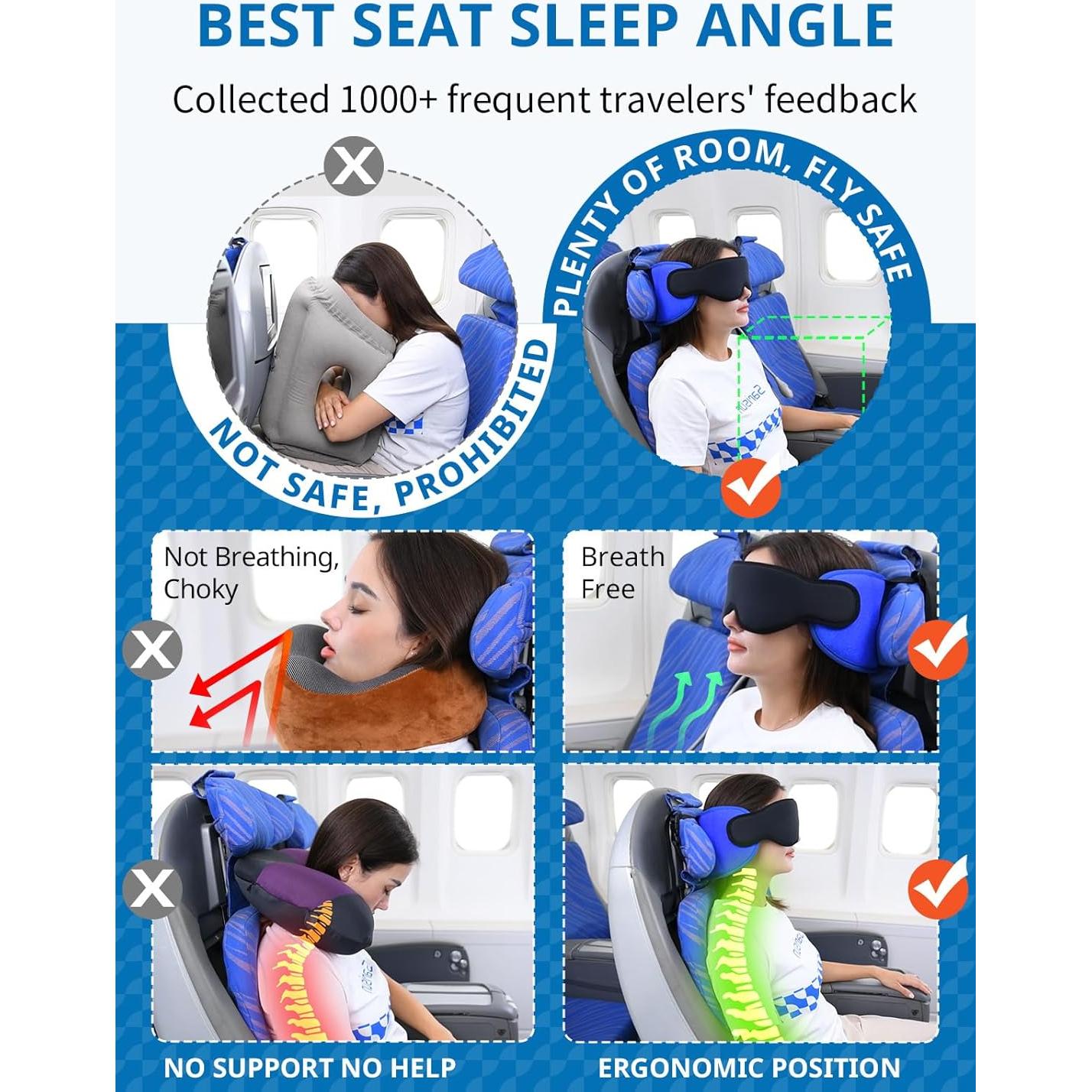 BEST SEAT SLEEP ANGLE

Collected 1000+ frequent travelers' feedback

NOT SAFE, PROHIBITED

PLENTY OF ROOM, FLY SAFE

Not Breathing, Choky

Breath Free

NO SUPPORT NO HELP

ERGONOMIC POSITION