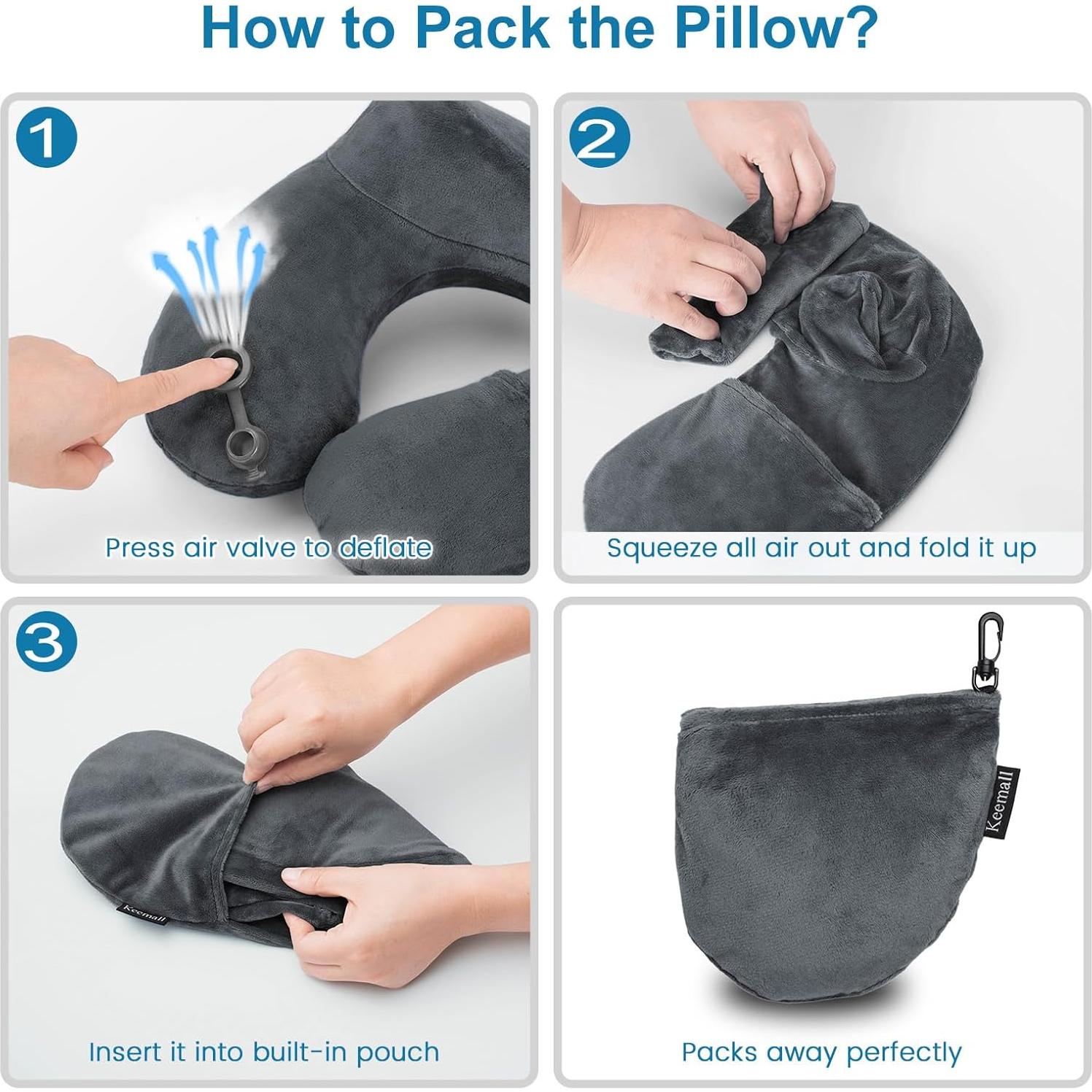 How to Pack the Pillow?

1

Press air valve to deflate

2

Squeeze all air out and fold it up

3

Keemall

Insert it into built-in pouch

Keemall

Packs away perfectly