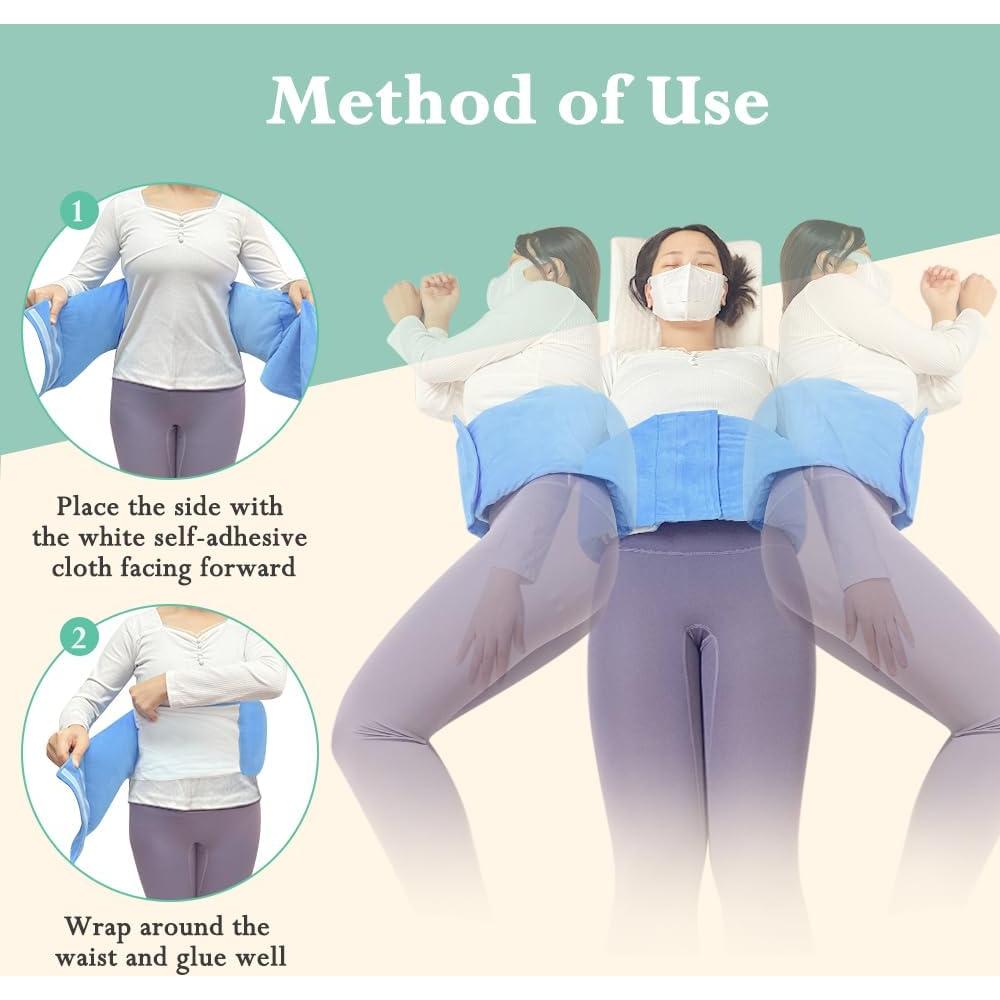 Method of Use

1

Place the side with the white self-adhesive cloth facing forward

2

Wrap around the waist and glue well