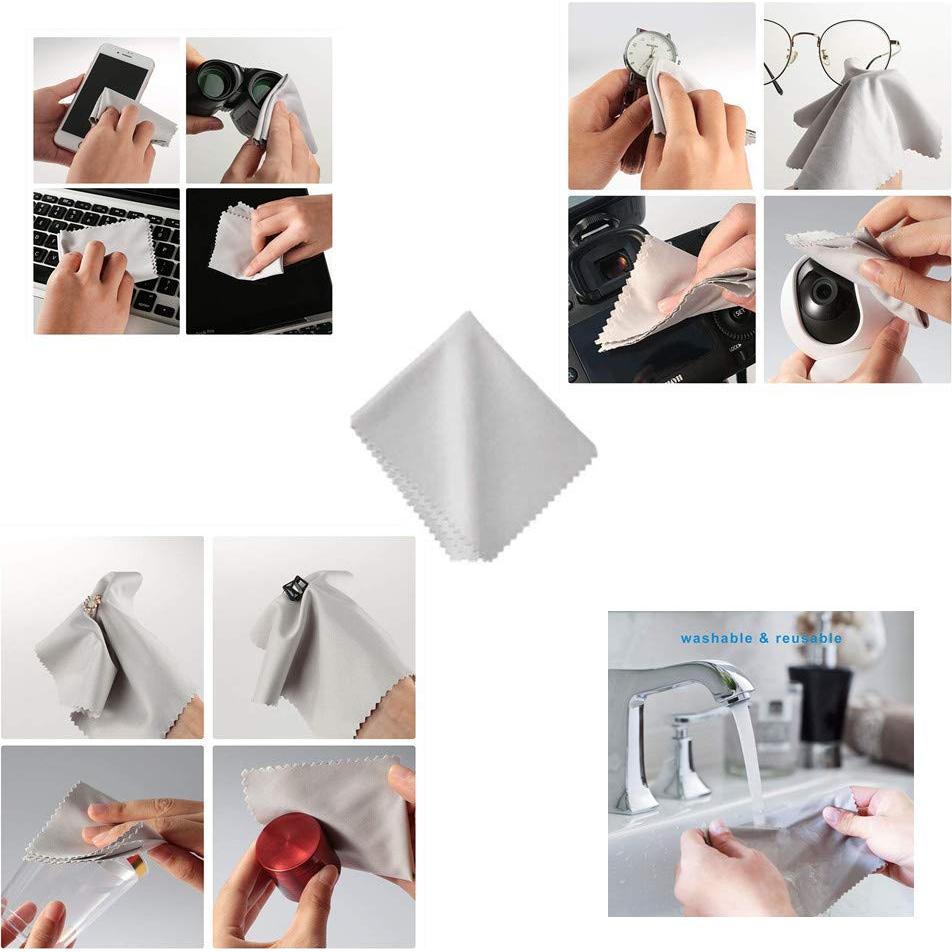 washable & reusable