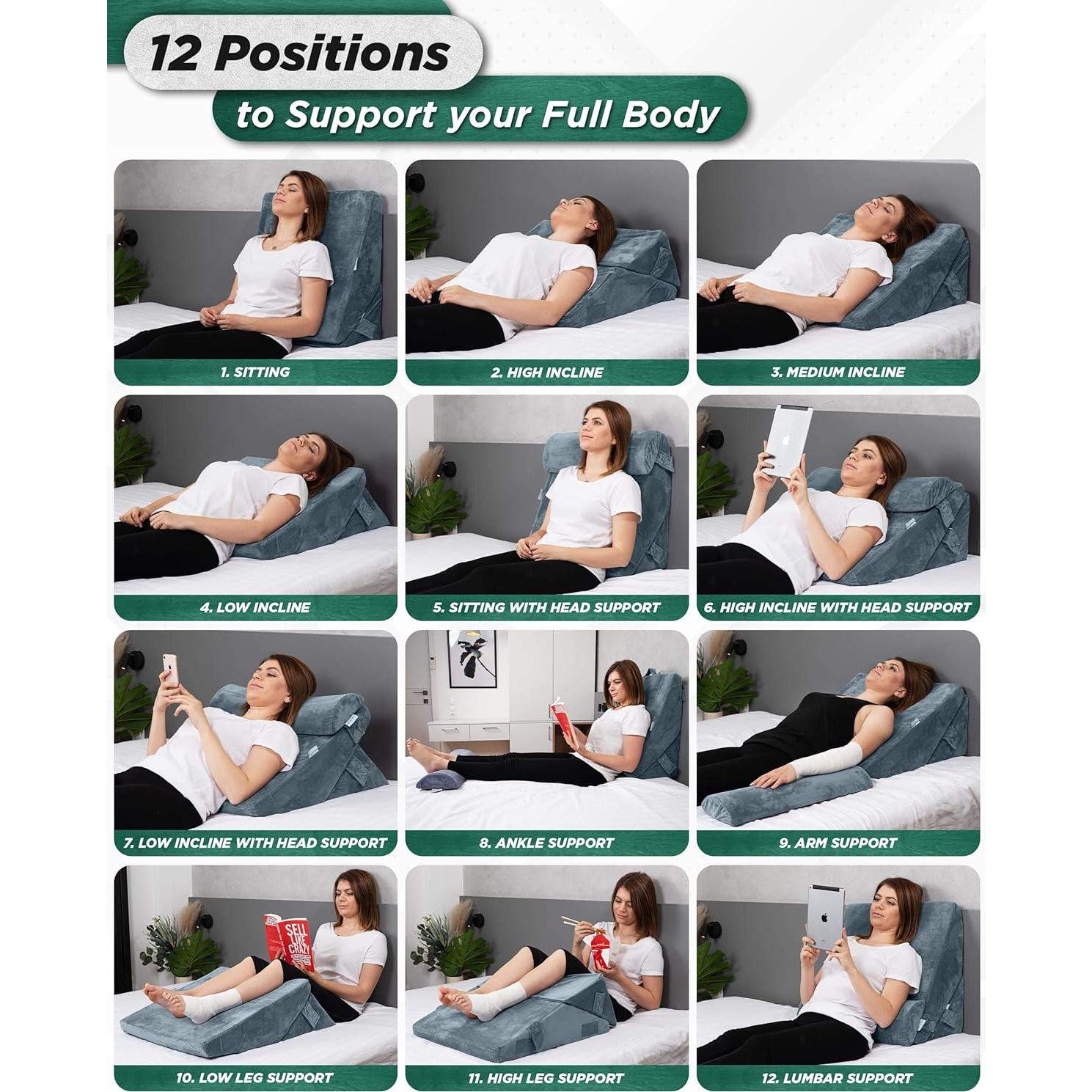 12 Positions

to Support your Full Body

1. SITTING

2. HIGH INCLINE

3. MEDIUM INCLINE

4. LOW INCLINE

5. SITTING WITH HEAD SUPPORT

6. HIGH INCLINE WITH HEAD SUPPORT

7. LOW INCLINE WITH HEAD SUPPORT

8. ANKLE SUPPORT

9. ARM SUPPORT

SELL LIKE CRAZY

10. LOW LEG SUPPORT

11. HIGH LEG SUPPORT

12. LUMBAR SUPPORT