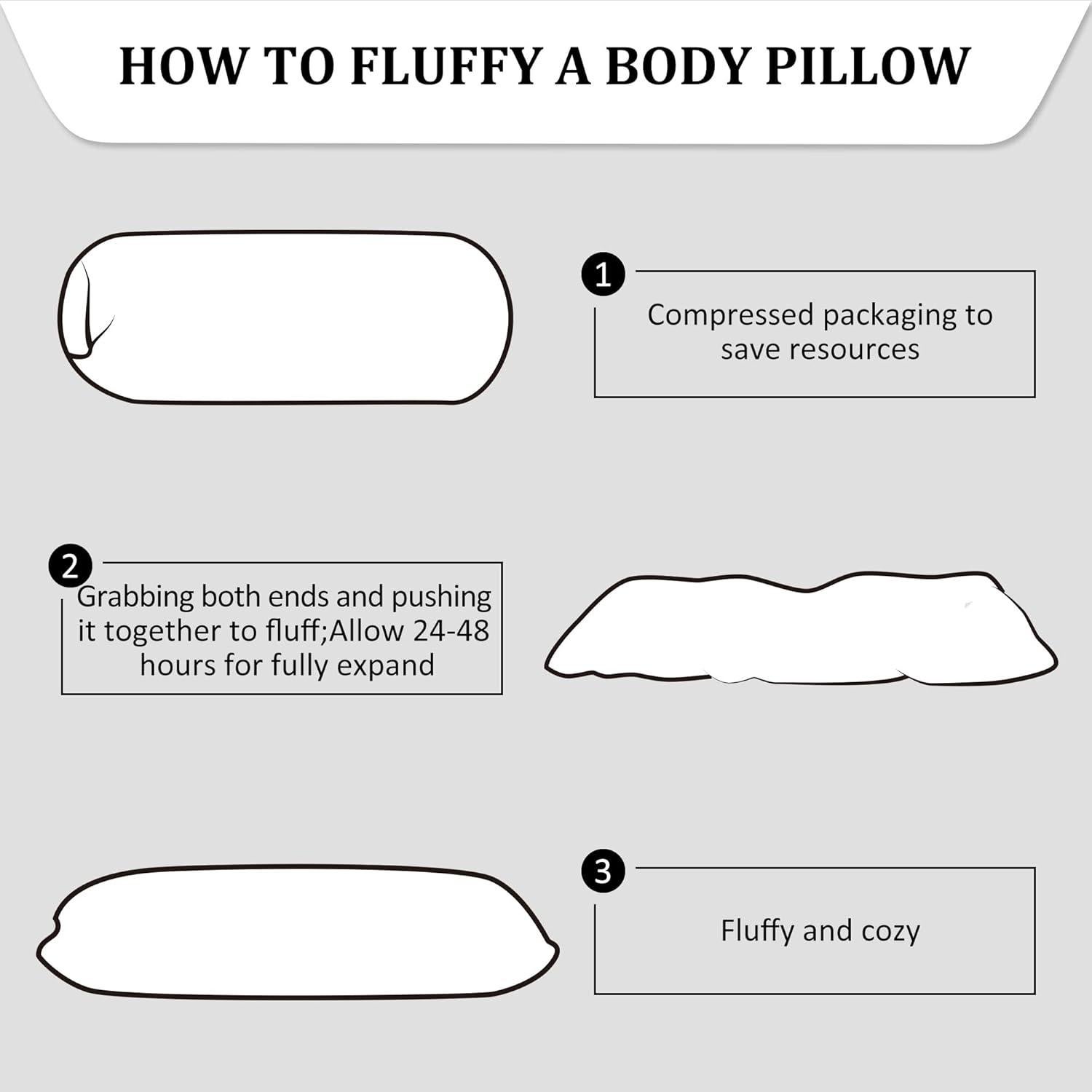 HOW TO FLUFFY A BODY PILLOW

1

Compressed packaging to save resources

2

Grabbing both ends and pushing it together to fluff;Allow 24-48 hours for fully expand

3

Fluffy and cozy