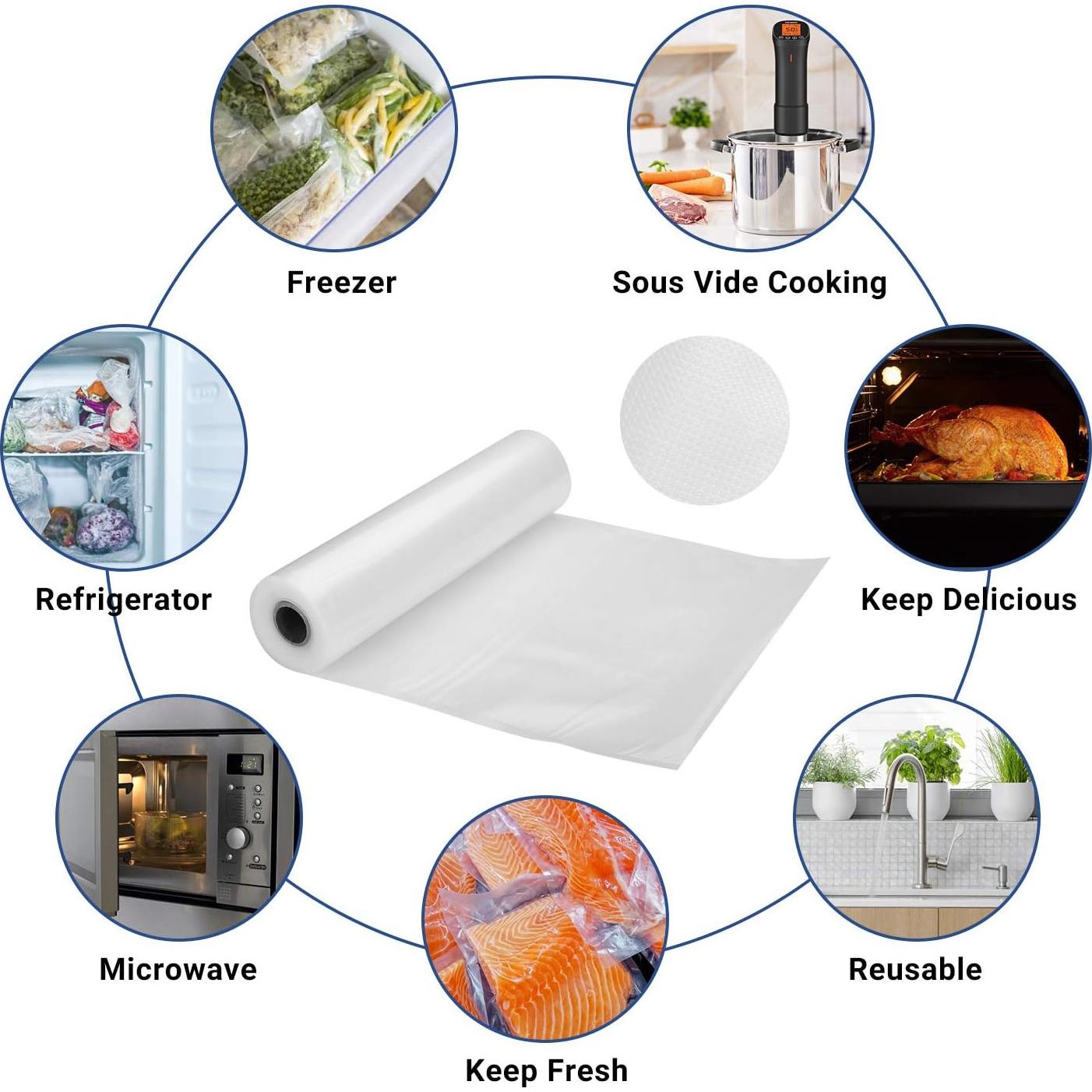 Freezer

Sous Vide Cooking

Refrigerator

Keep Delicious

Microwave

Reusable

Keep Fresh