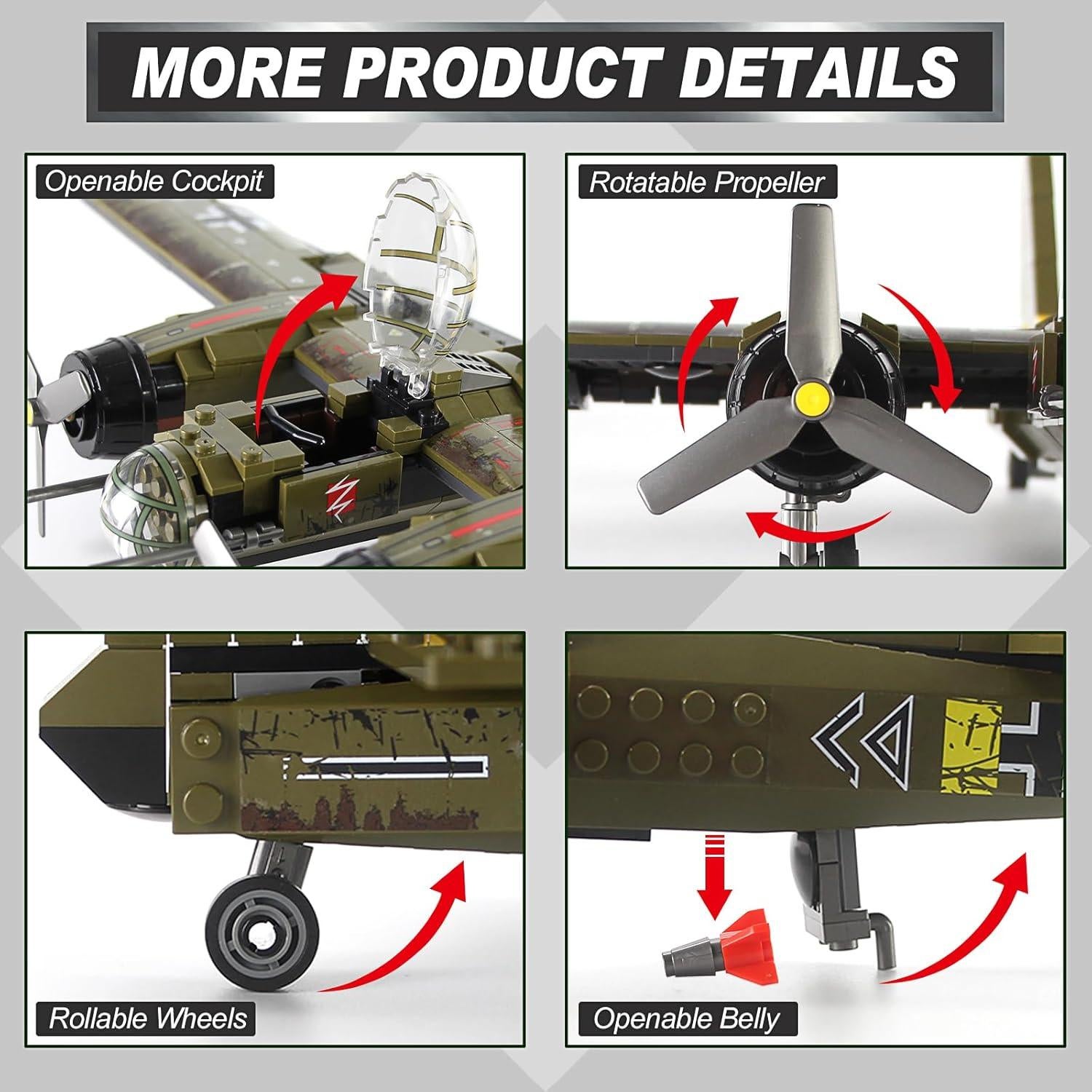 MORE PRODUCT DETAILS

Openable Cockpit

Rotatable Propeller

Rollable Wheels

Openable Belly