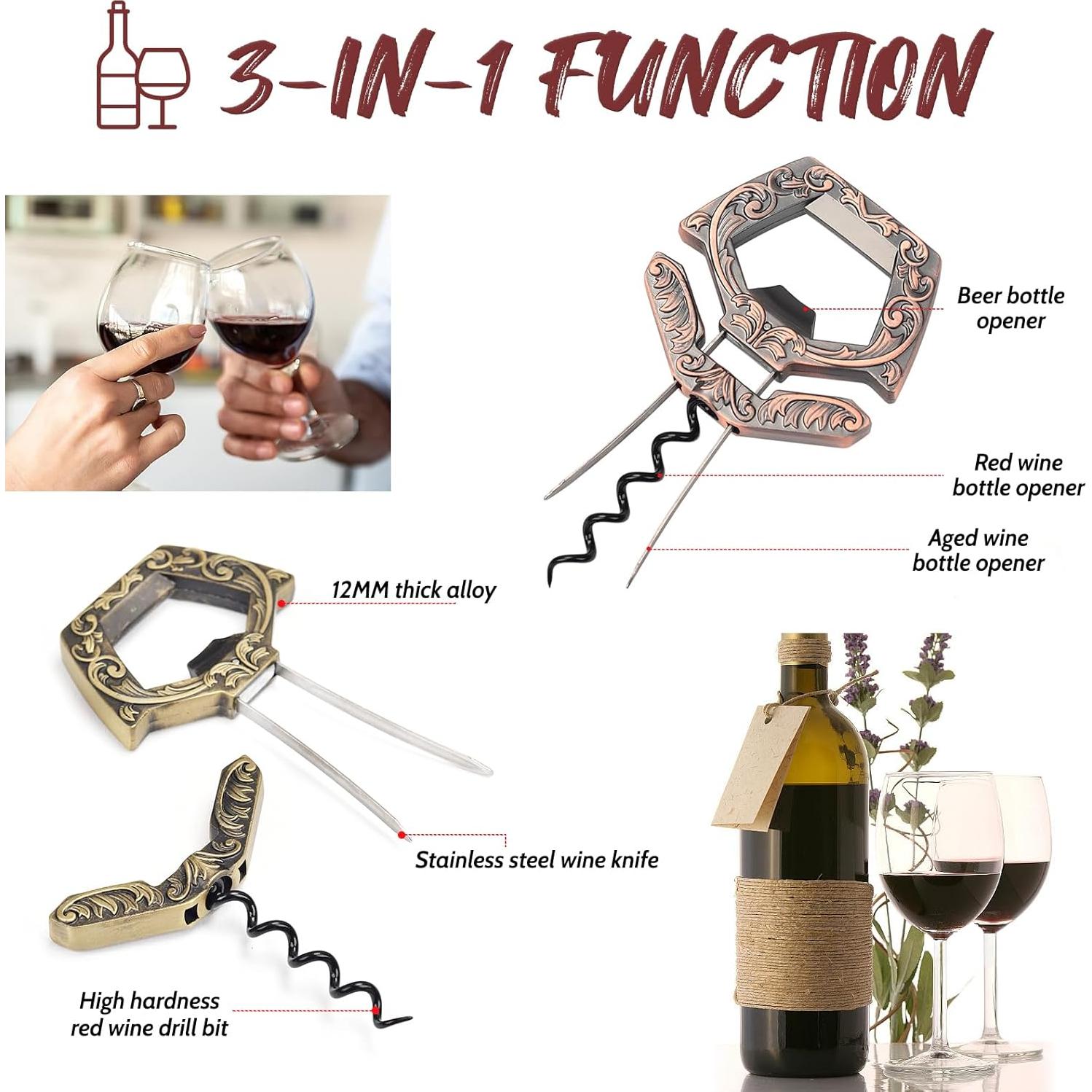 3-IN-1 FUNCTION

Beer bottle opener

Red wine bottle opener

Aged wine bottle opener

12MM thick alloy

Stainless steel wine knife

High hardness red wine drill bit