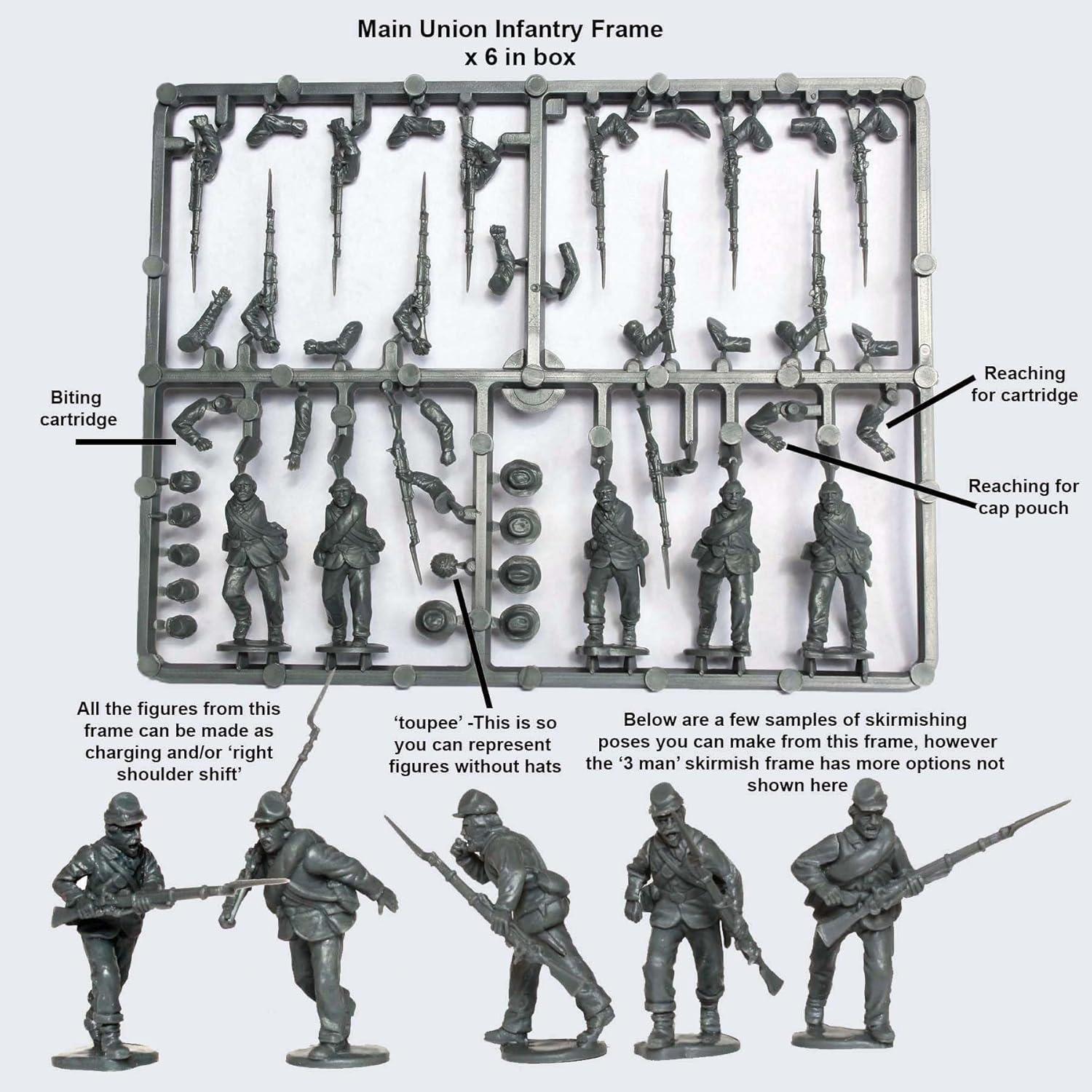 Main Union Infantry Frame
x 6 in box

Biting cartridge

Reaching for cartridge

Reaching for cap pouch

All the figures from this frame can be made as charging and/or 'right shoulder shift'

'toupee' -This is so you can represent figures without hats

Below are a few samples of skirmishing poses you can make from this frame, however the '3 man' skirmish frame has more options not shown here