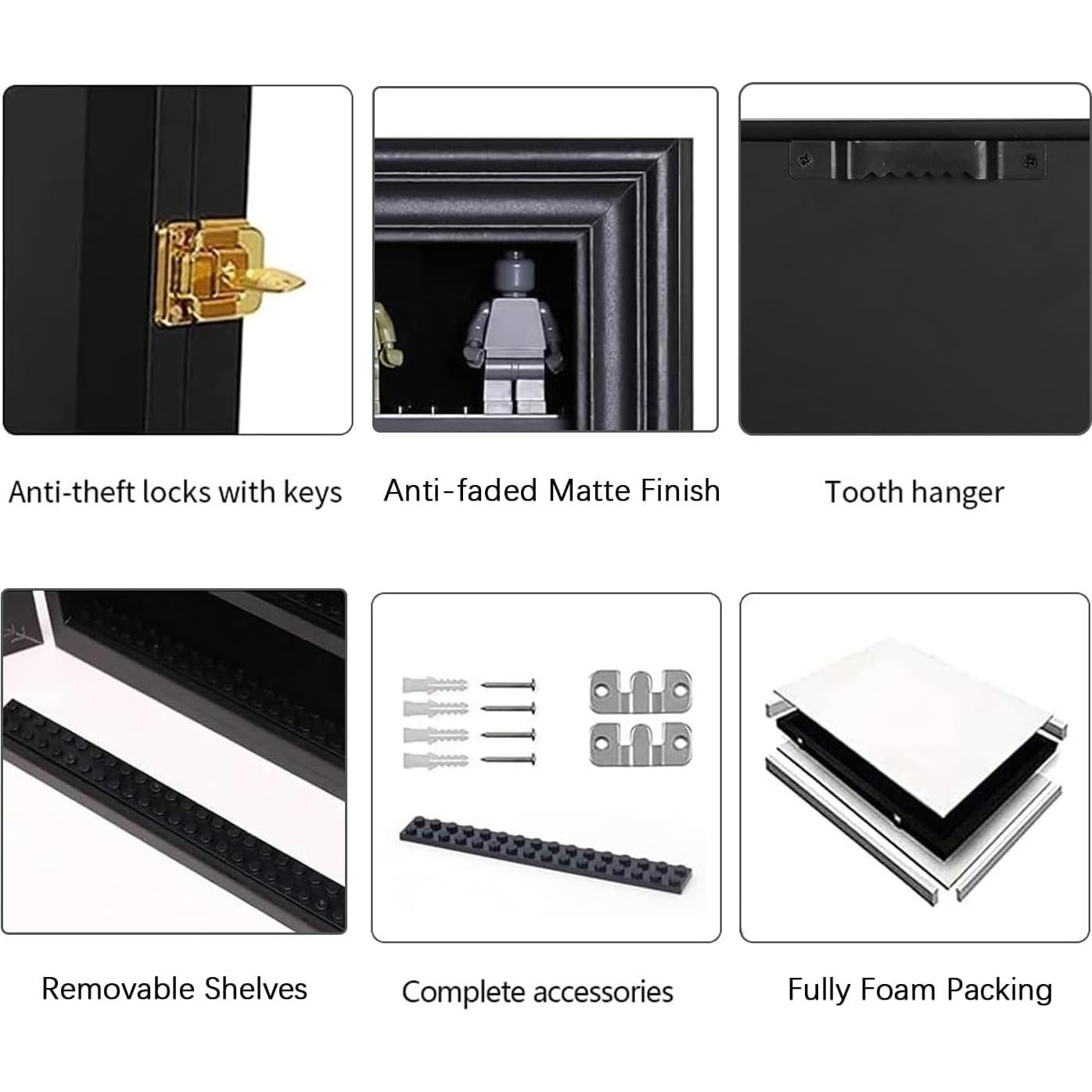 Anti-theft locks with keys

Anti-faded Matte Finish

Tooth hanger

Removable Shelves

Complete accessories

Fully Foam Packing