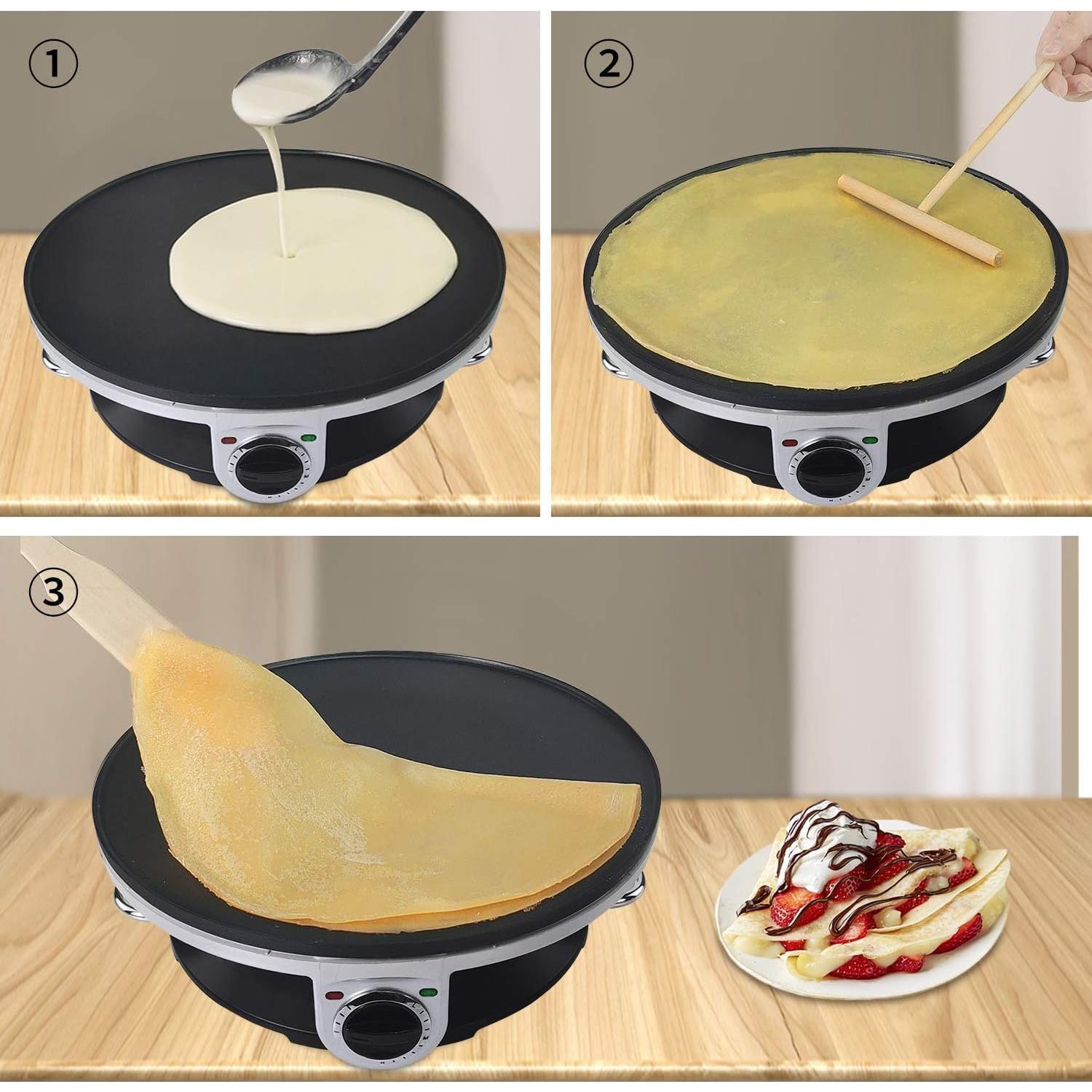 ①

②

③