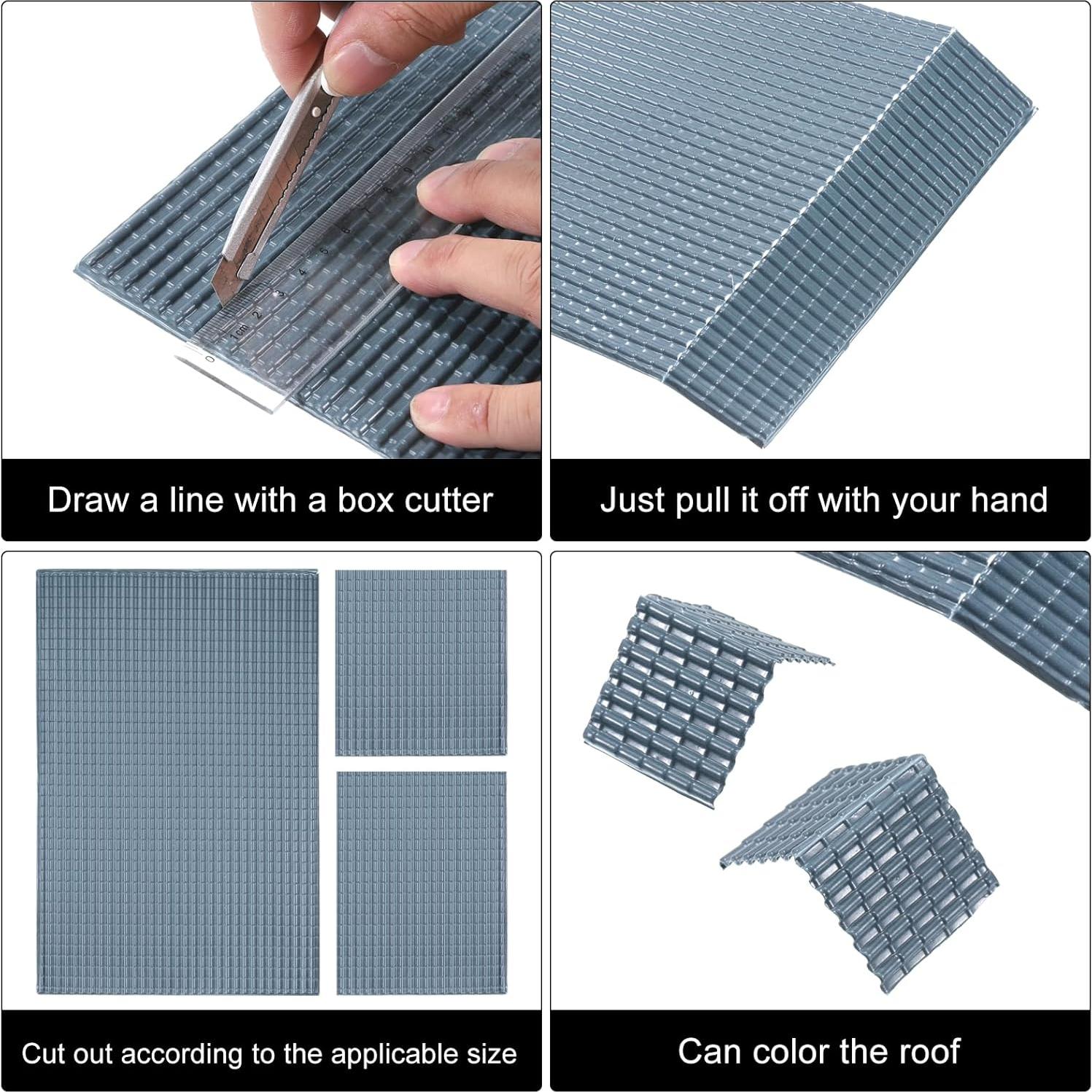 0 1cm 2 3 4 5 6 7 8 9 10

Draw a line with a box cutter

Just pull it off with your hand

Cut out according to the applicable size

Can color the roof