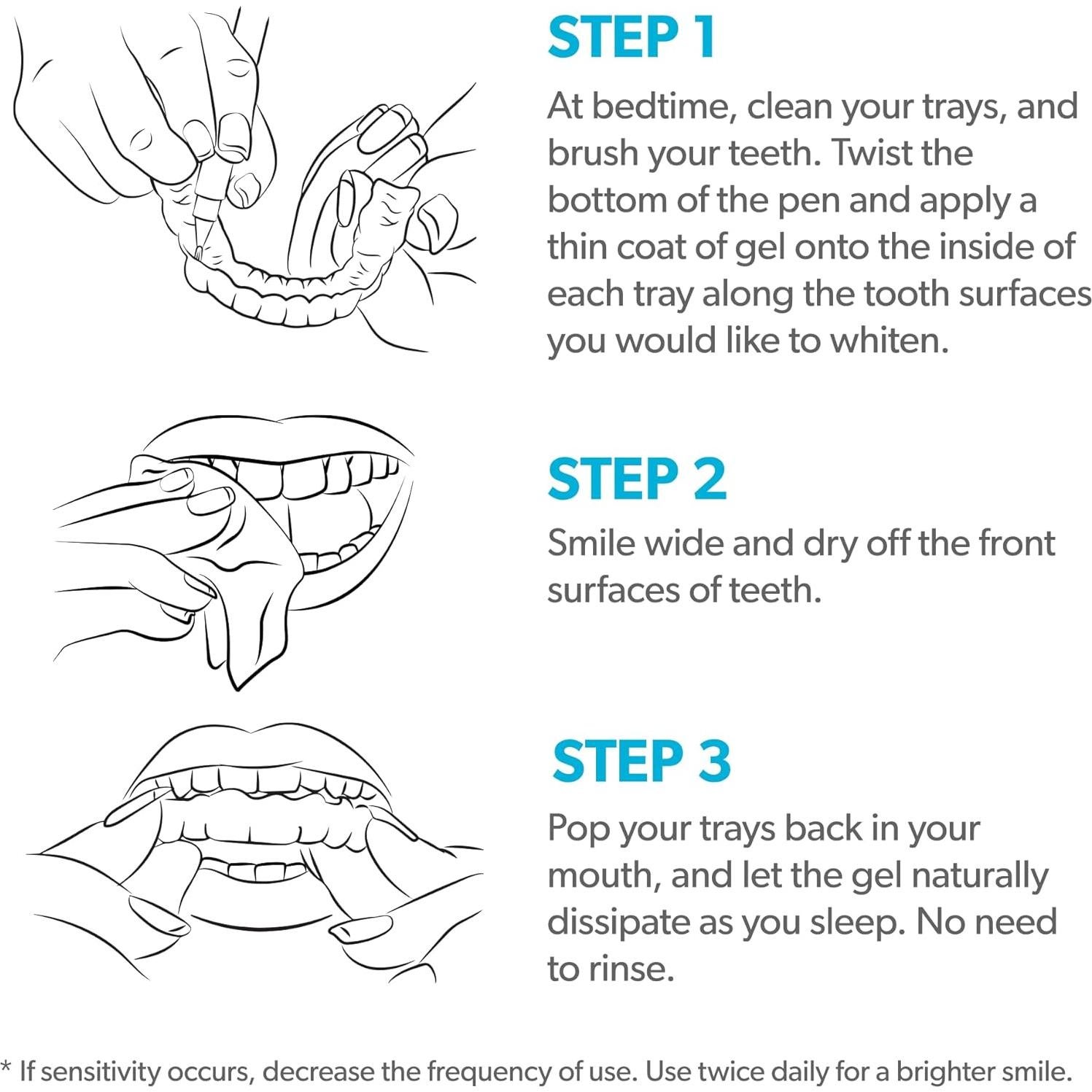 STEP 1

At bedtime, clean your trays, and brush your teeth. Twist the bottom of the pen and apply a thin coat of gel onto the inside of each tray along the tooth surfaces you would like to whiten.

STEP 2

Smile wide and dry off the front surfaces of teeth.

STEP 3

Pop your trays back in your mouth, and let the gel naturally dissipate as you sleep. No need to rinse.

* If sensitivity occurs, decrease the frequency of use. Use twice daily for a brighter smile.