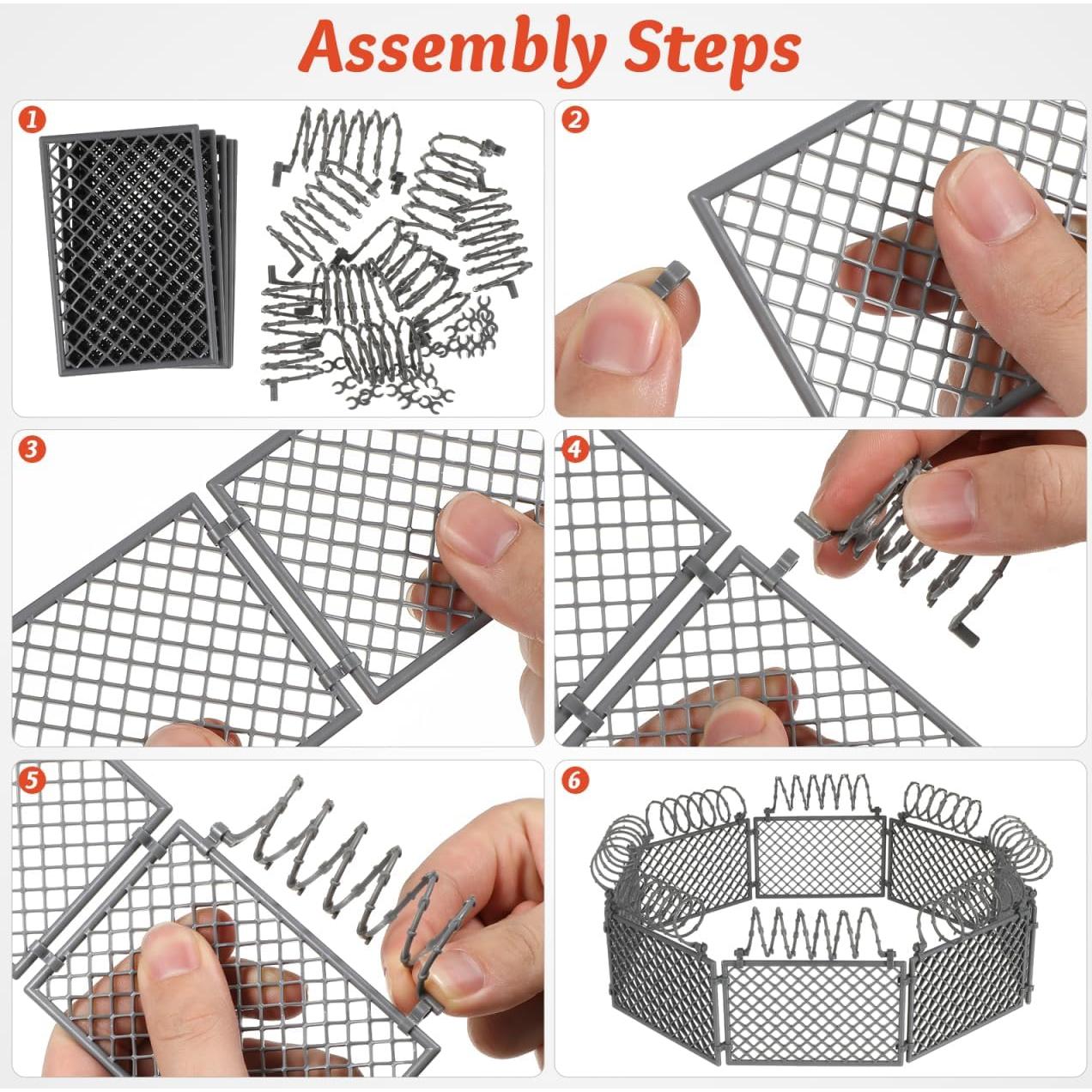 Assembly Steps

1

2

3

4

5

6