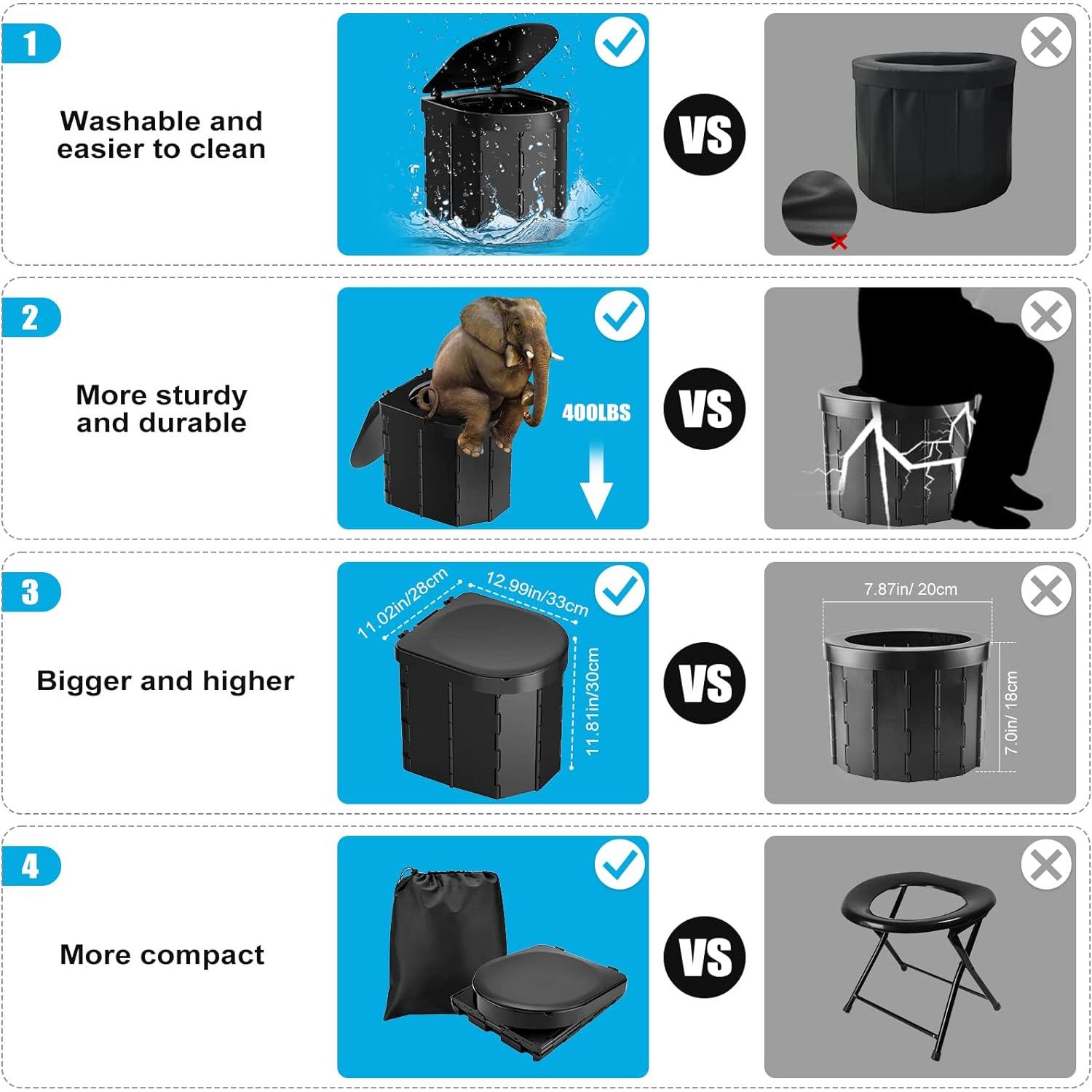 1

Washable and easier to clean

VS

2

More sturdy and durable

400LBS

VS

3

Bigger and higher

11.02in/28cm

12.99in/33cm

11.81in/30cm

VS

7.87in/ 20cm

7.0in/ 18cm

4

More compact

VS