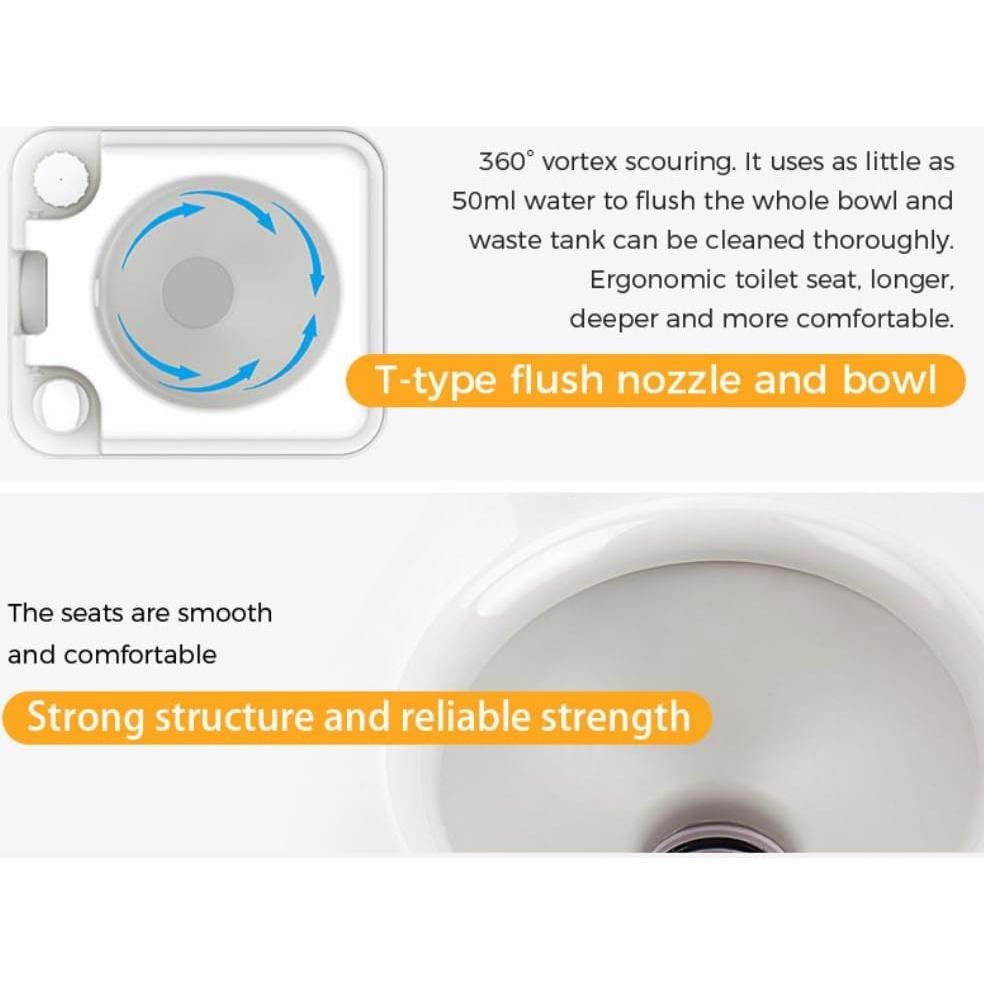 360° vortex scouring. It uses as little as 50ml water to flush the whole bowl and waste tank can be cleaned thoroughly. Ergonomic toilet seat, longer, deeper and more comfortable.

T-type flush nozzle and bowl

The seats are smooth and comfortable

Strong structure and reliable strength