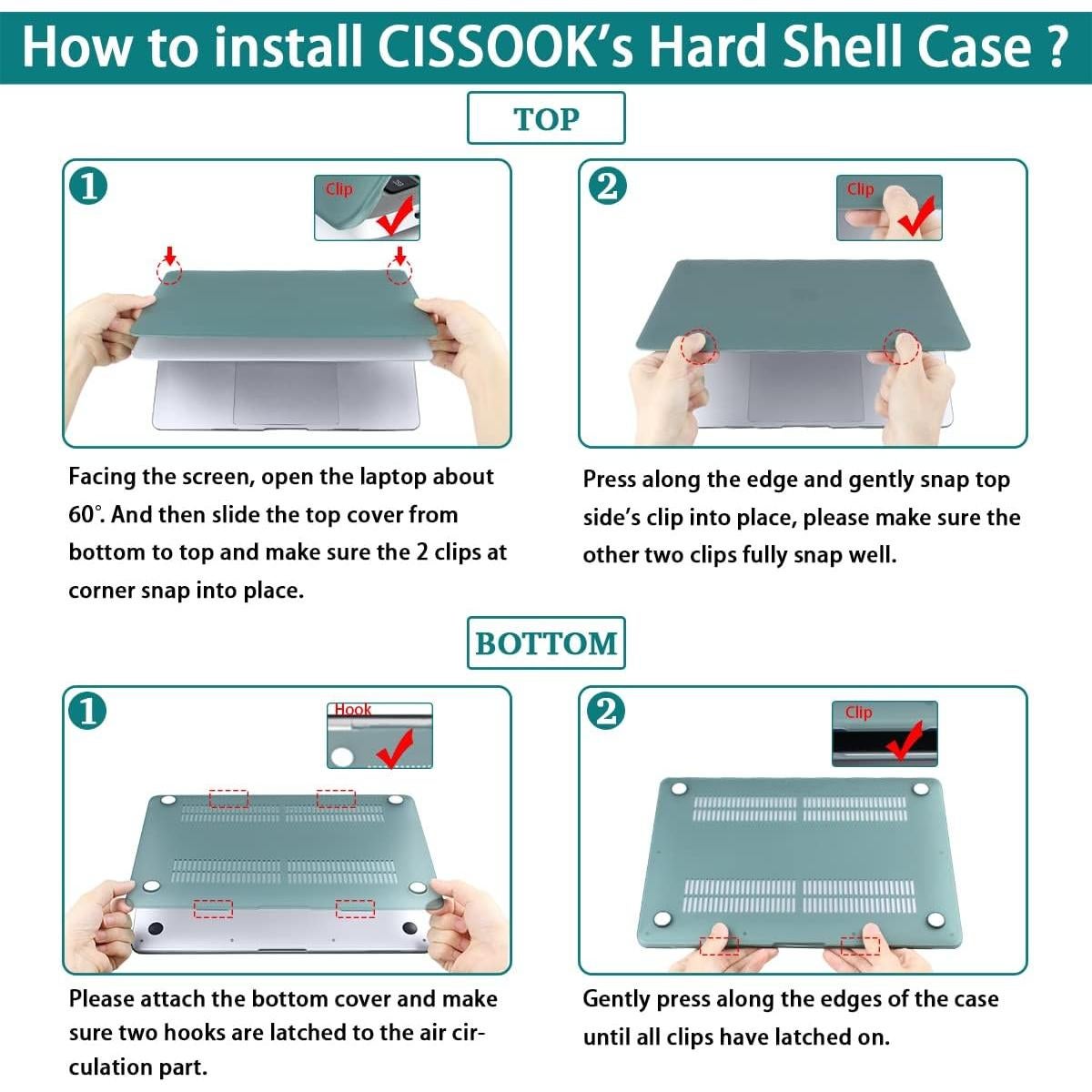 How to install CISSOOK's Hard Shell Case ?

TOP

1

Clip

Facing the screen, open the laptop about 60°. And then slide the top cover from bottom to top and make sure the 2 clips at corner snap into place.

2

Clip

Press along the edge and gently snap top side's clip into place, please make sure the other two clips fully snap well.

BOTTOM

1

Hook

Please attach the bottom cover and make sure two hooks are latched to the air circulation part.

2

Clip

Gently press along the edges of the case until all clips have latched on.