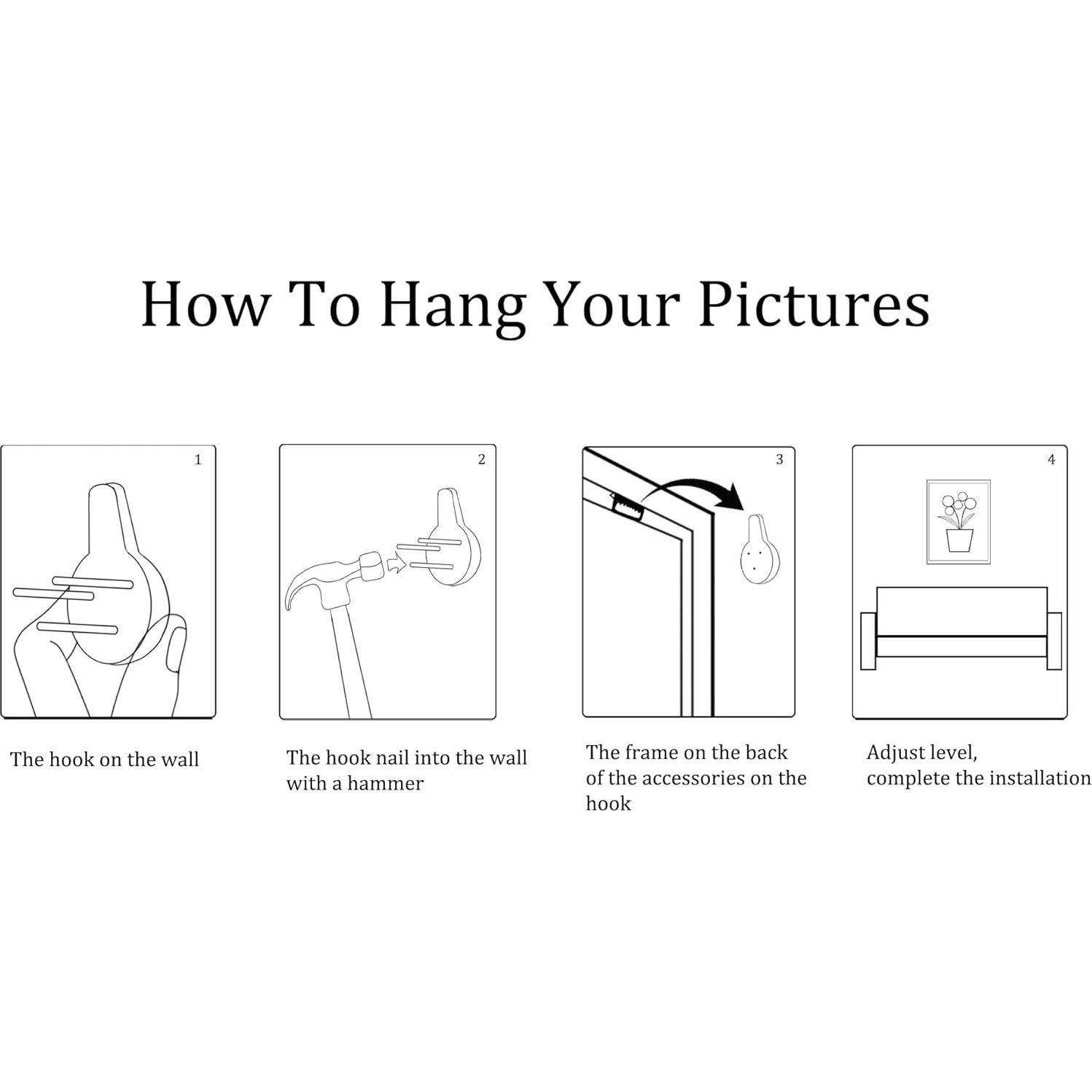 How To Hang Your Pictures

1

The hook on the wall

2

The hook nail into the wall with a hammer

3

The frame on the back of the accessories on the hook

4

Adjust level, complete the installation