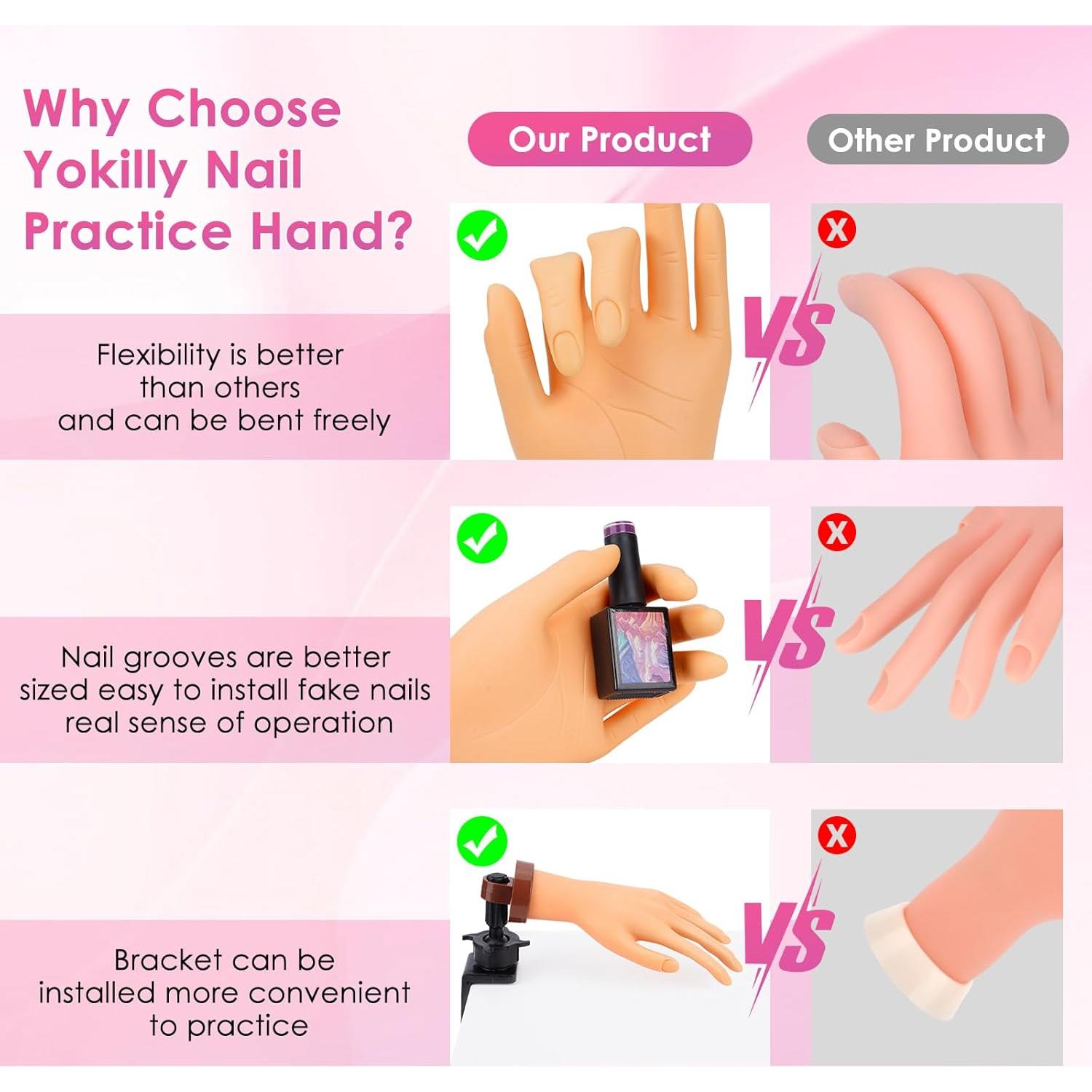 Why Choose Yokilly Nail Practice Hand?

Our Product

Other Product

Flexibility is better than others and can be bent freely

VS

Nail grooves are better sized easy to install fake nails real sense of operation

VS

Bracket can be installed more convenient to practice

VS