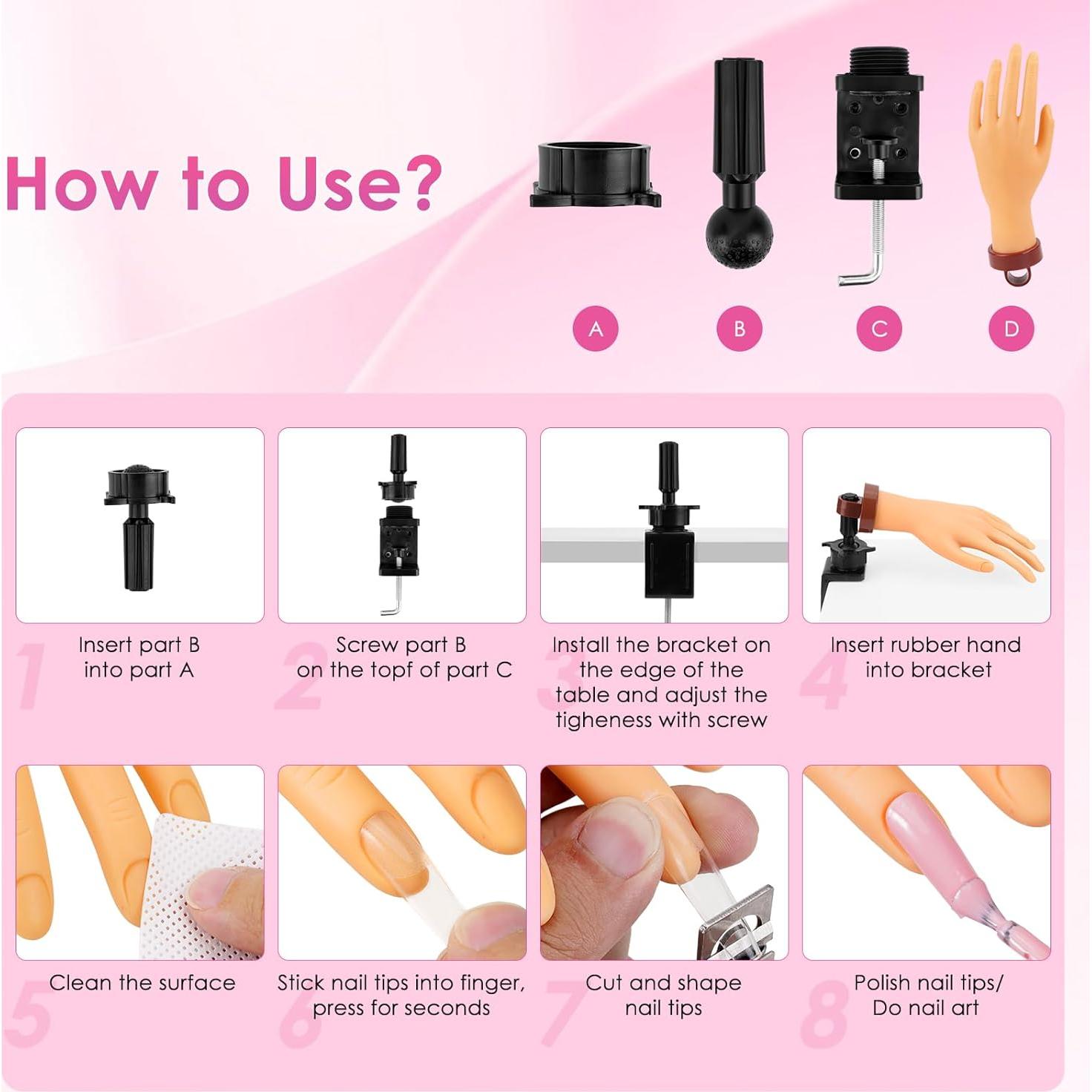 How to Use?

A B C D

1 Insert part B into part A

2 Screw part B on the topf of part C

3 Install the bracket on the edge of the table and adjust the tigheness with screw

4 Insert rubber hand into bracket

5 Clean the surface

6 Stick nail tips into finger, press for seconds

7 Cut and shape nail tips

8 Polish nail tips/ Do nail art