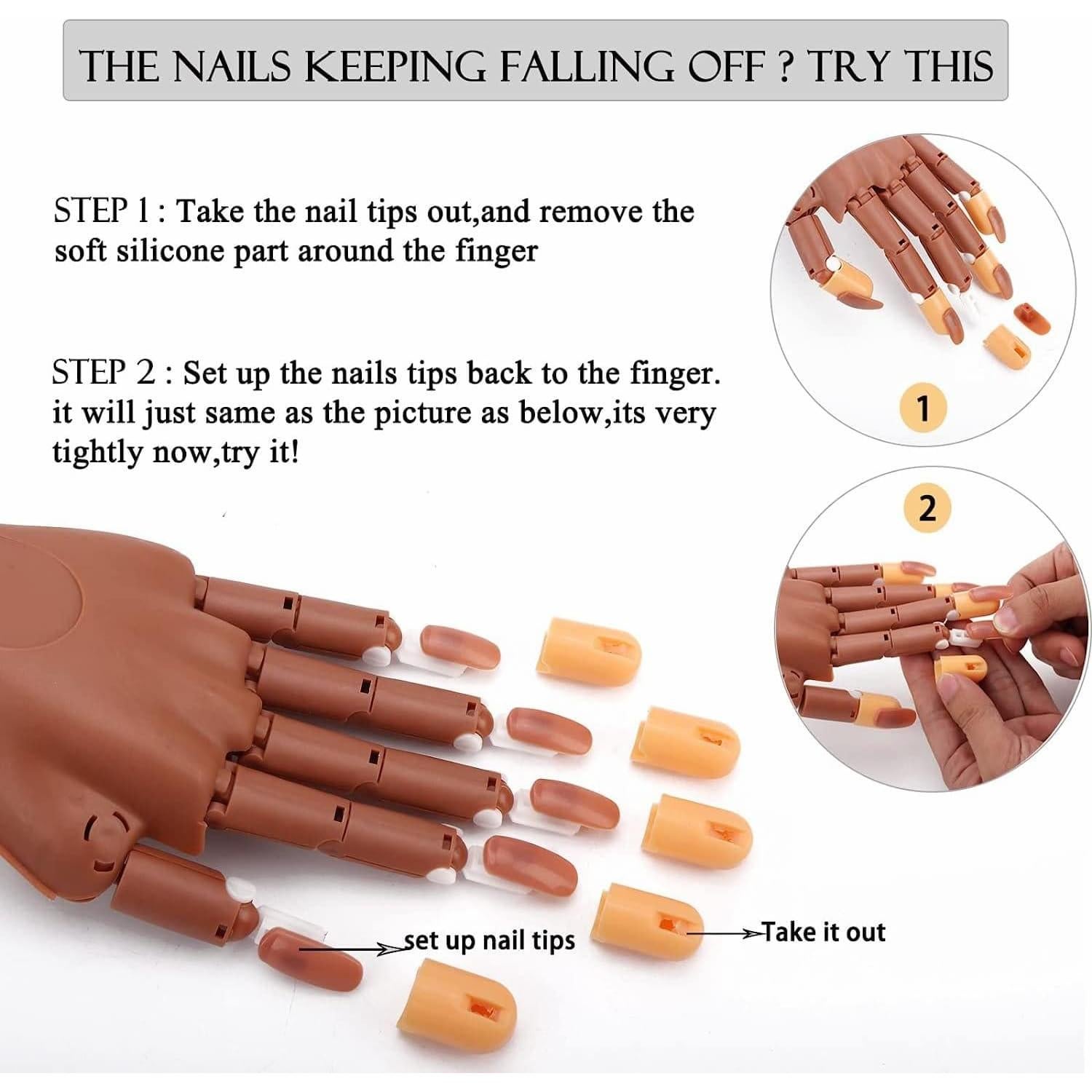 THE NAILS KEEPING FALLING OFF ? TRY THIS

STEP 1 : Take the nail tips out,and remove the soft silicone part around the finger

STEP 2 : Set up the nails tips back to the finger. it will just same as the picture as below,its very tightly now,try it!

1

2

set up nail tips

Take it out