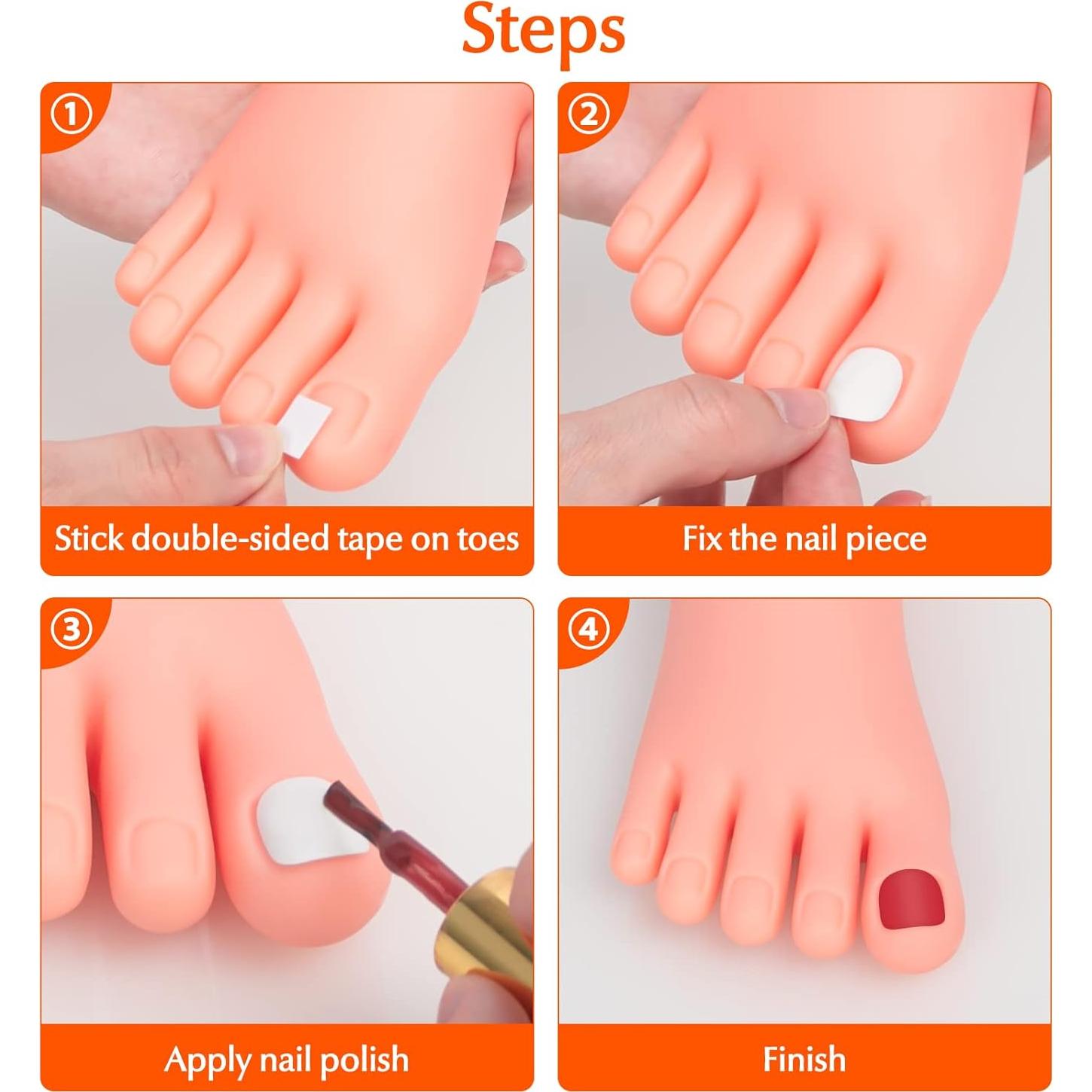 Steps

①

Stick double-sided tape on toes

②

Fix the nail piece

③

Apply nail polish

④

Finish