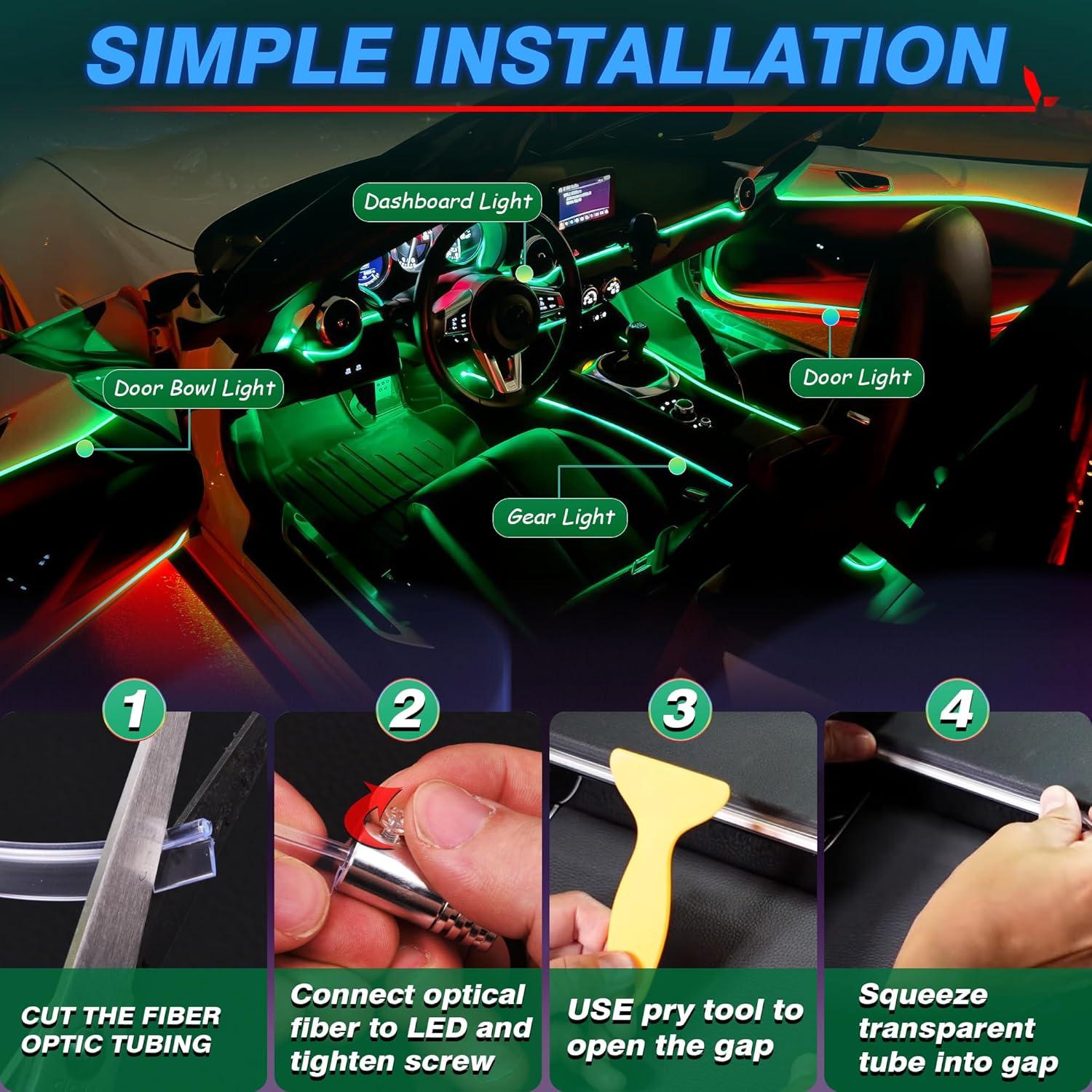 SIMPLE INSTALLATION

Dashboard Light

Door Bowl Light

Door Light

Gear Light

1

CUT THE FIBER OPTIC TUBING

2

Connect optical fiber to LED and tighten screw

3

USE pry tool to open the gap

4

Squeeze transparent tube into gap